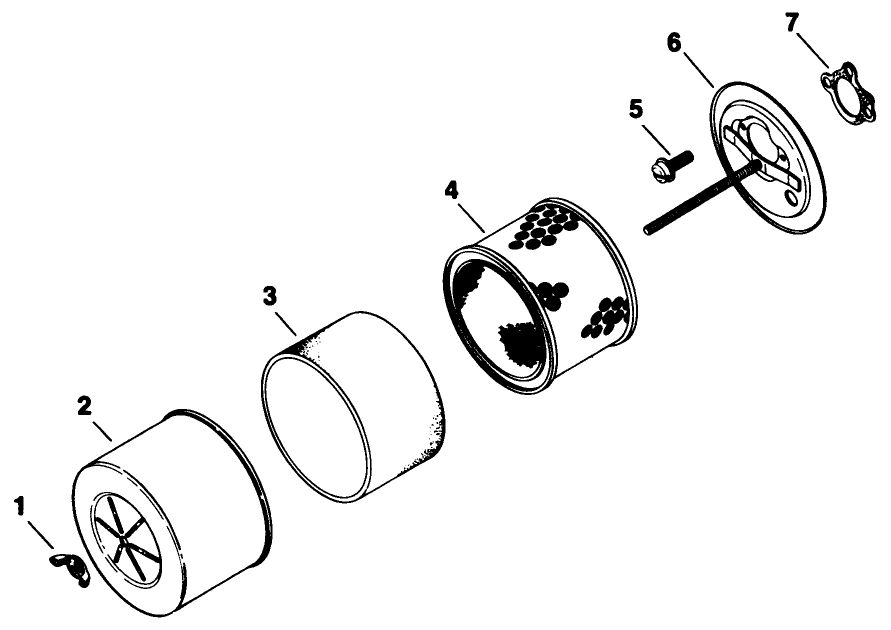 7
6
5
4
3
2
1