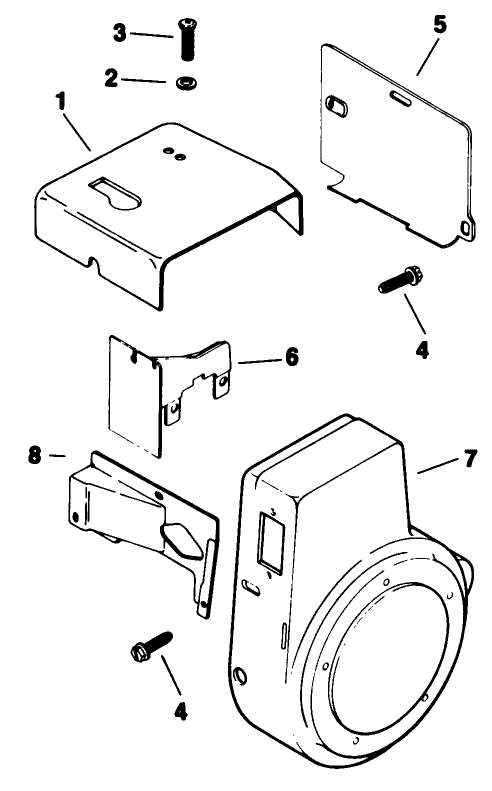 3
5
2
1
4
6
8
7
4