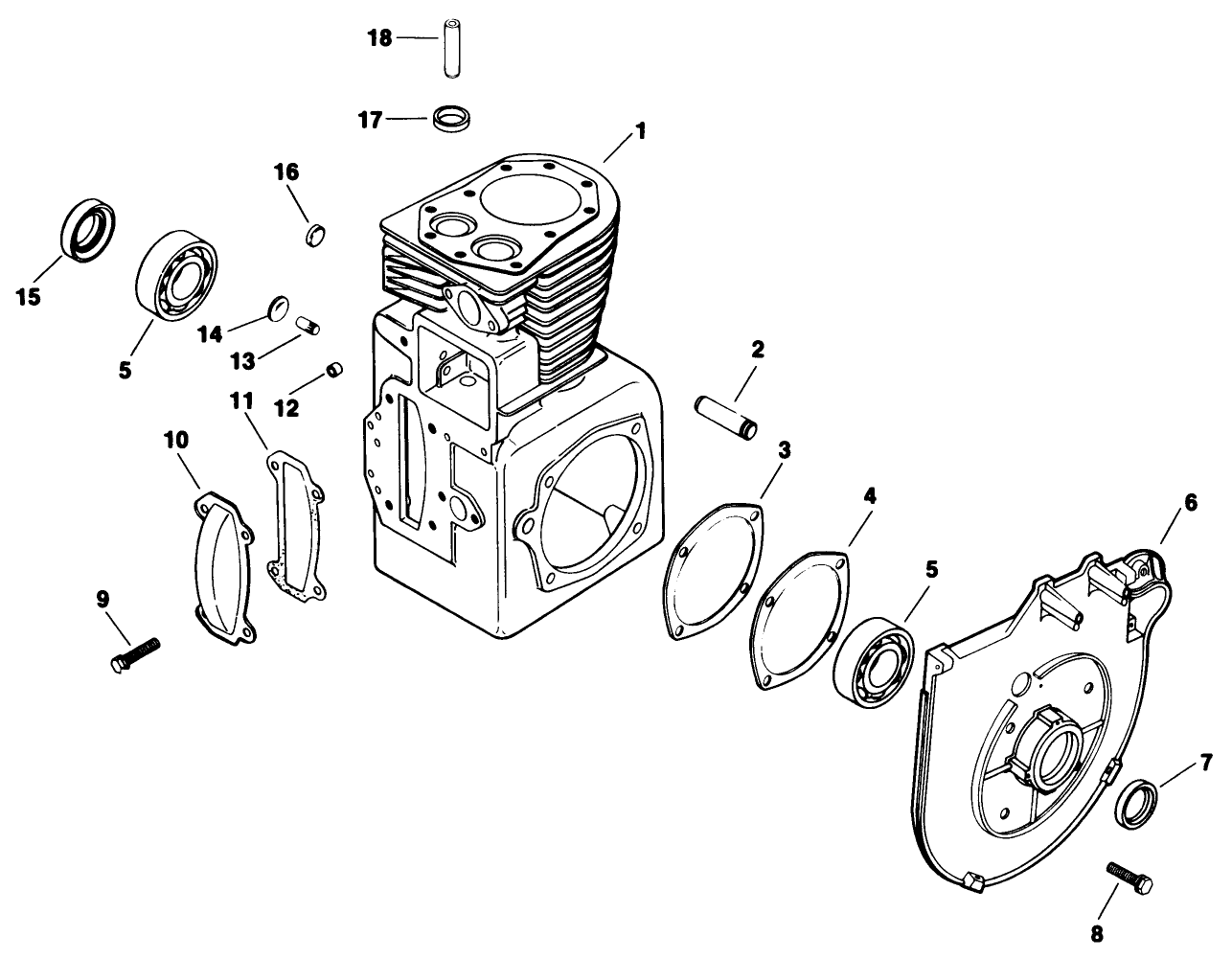 18
17
1
16
15
5
14
13
12
11
10
2
3
4
5
6
9
7
8