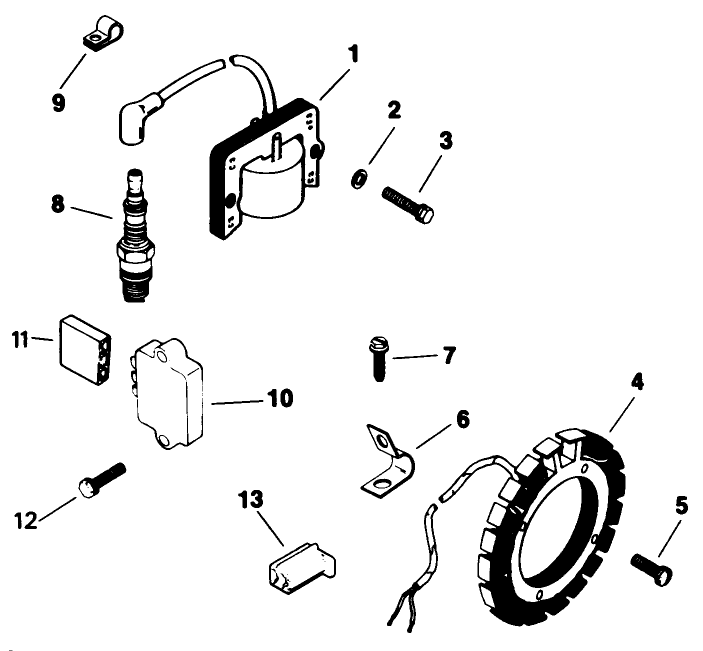 9
1
2
3
8
11
10
7
4
6
12
13
5