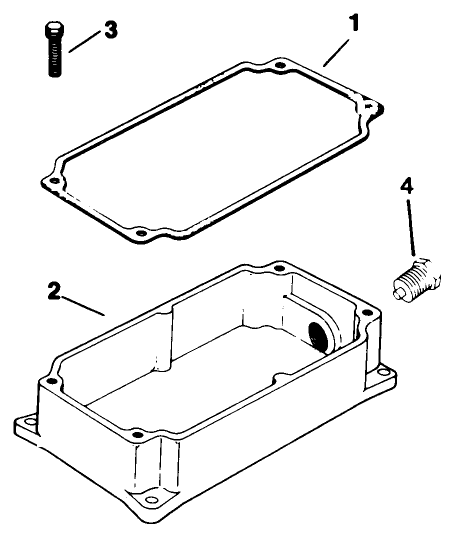 3
1
4
2