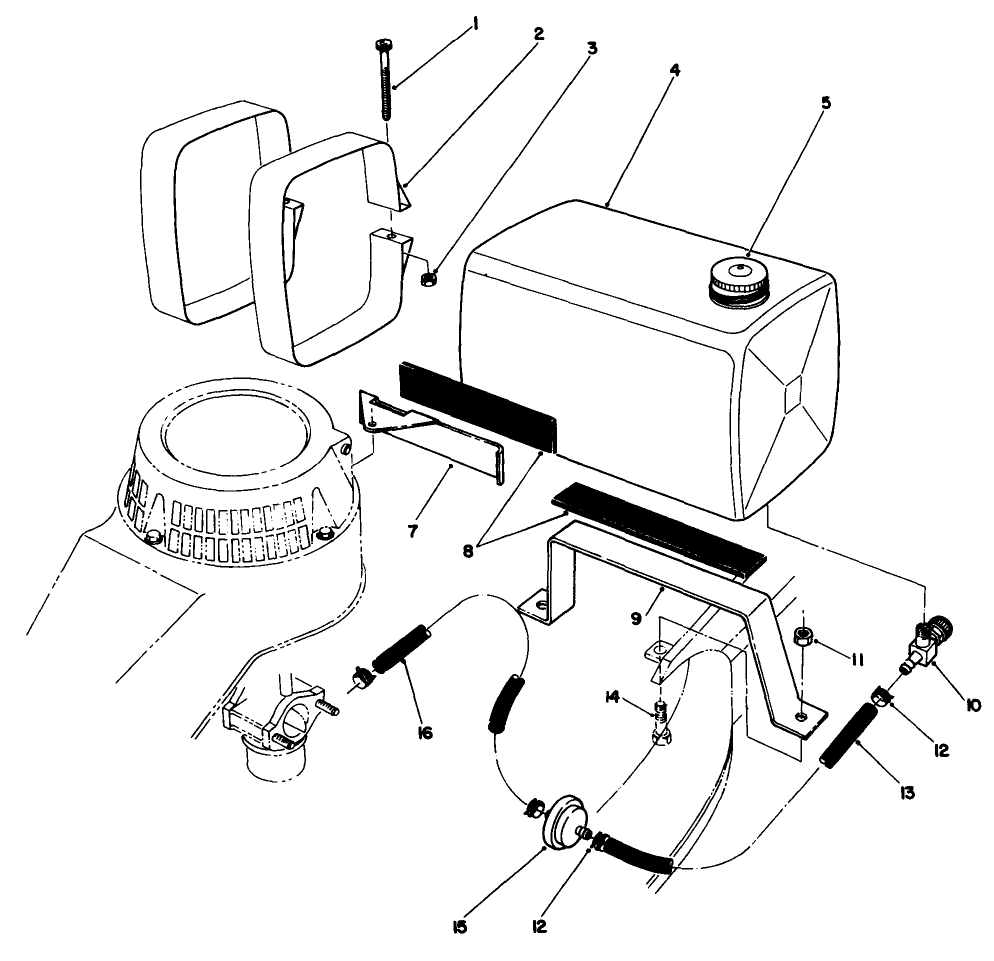 1
2
3
4
5
7
8
9
11
10
12
13
14
16
15
12