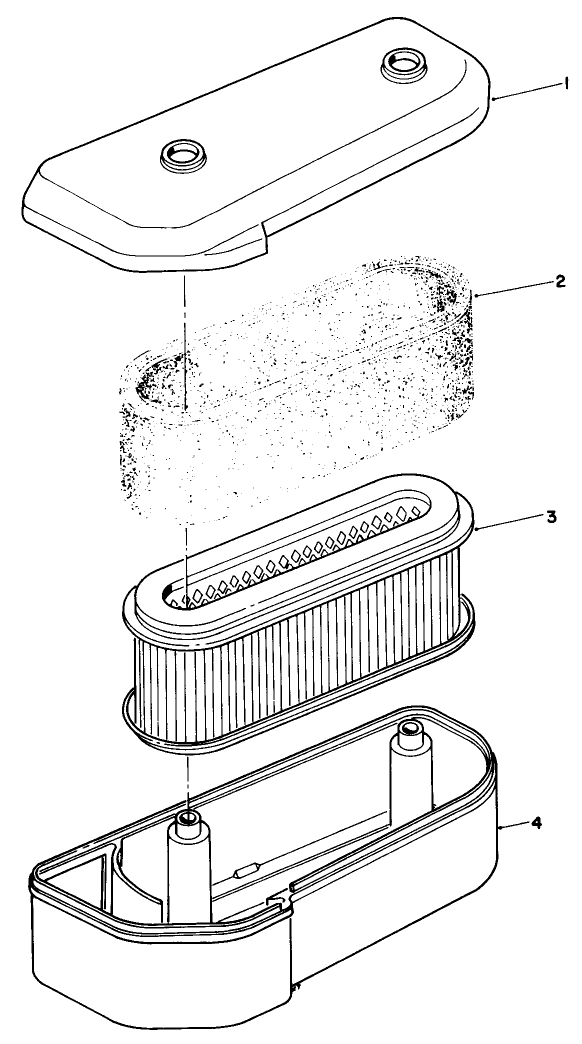 1
2
3
4