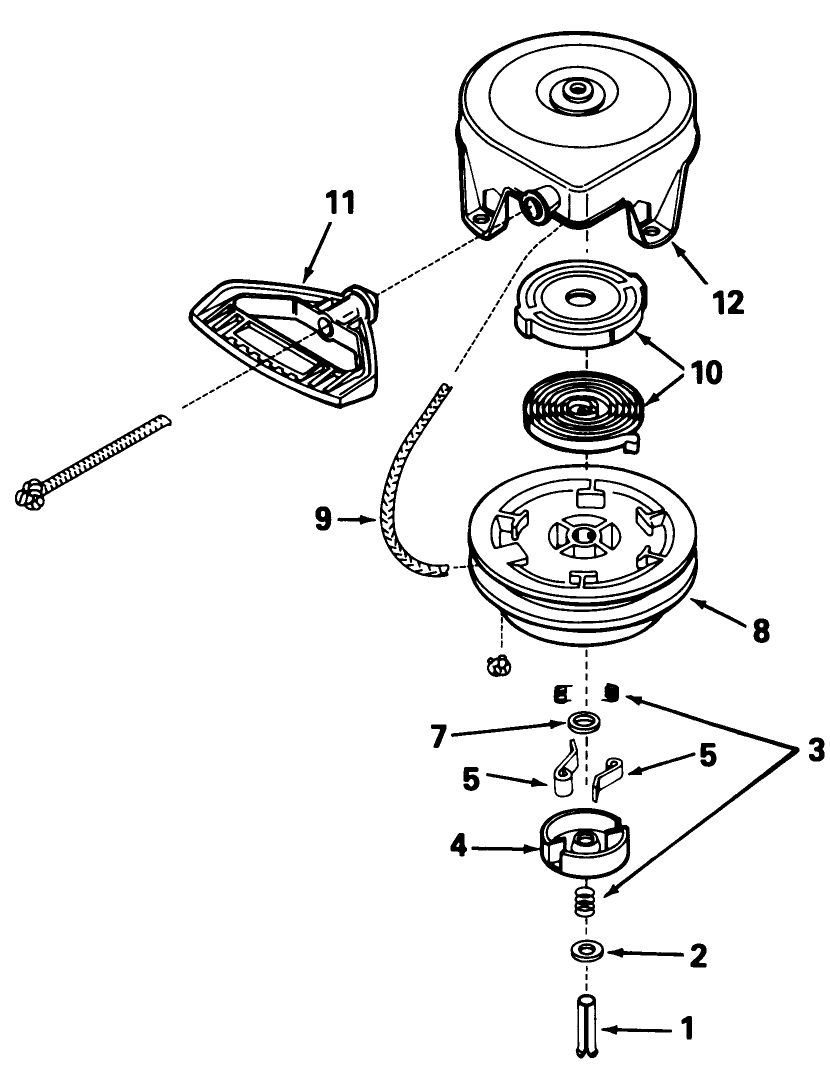 11
12
10
9
8
7
3
5
5
4
2
1