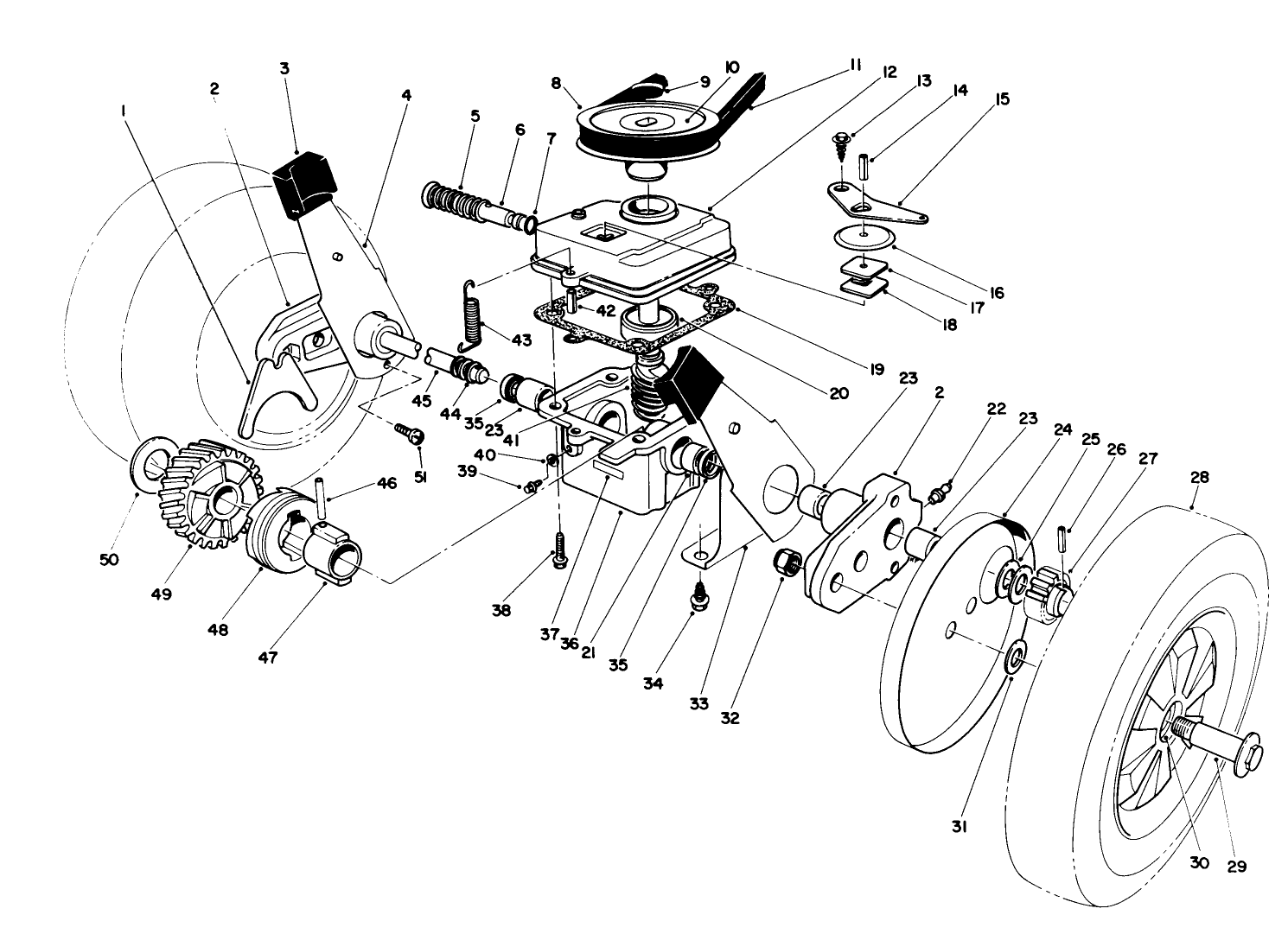 1
2
3
4
5
6
7
8
9
10
11
12
13
14
15
16
17
18
19
20
23
2
22
23
24
25
26
27
28
42
43
45
44
35
23
41
40
39
51
46
50
49
48
47
38
37
36
21
35
34
33
32
31
30
29