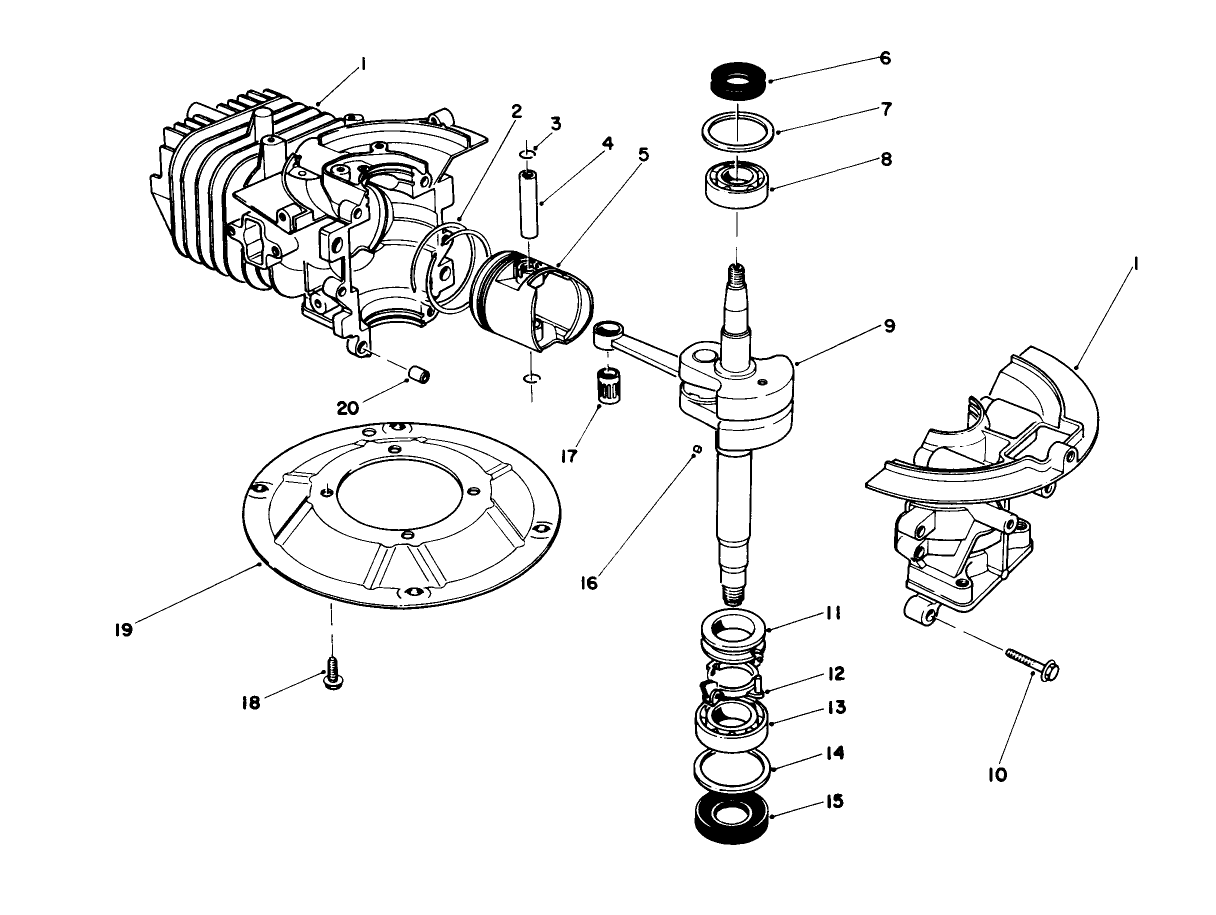 1
2
3
4
5
6
7
8
9
1
20
17
16
19
18
11
12
13
14
15
10