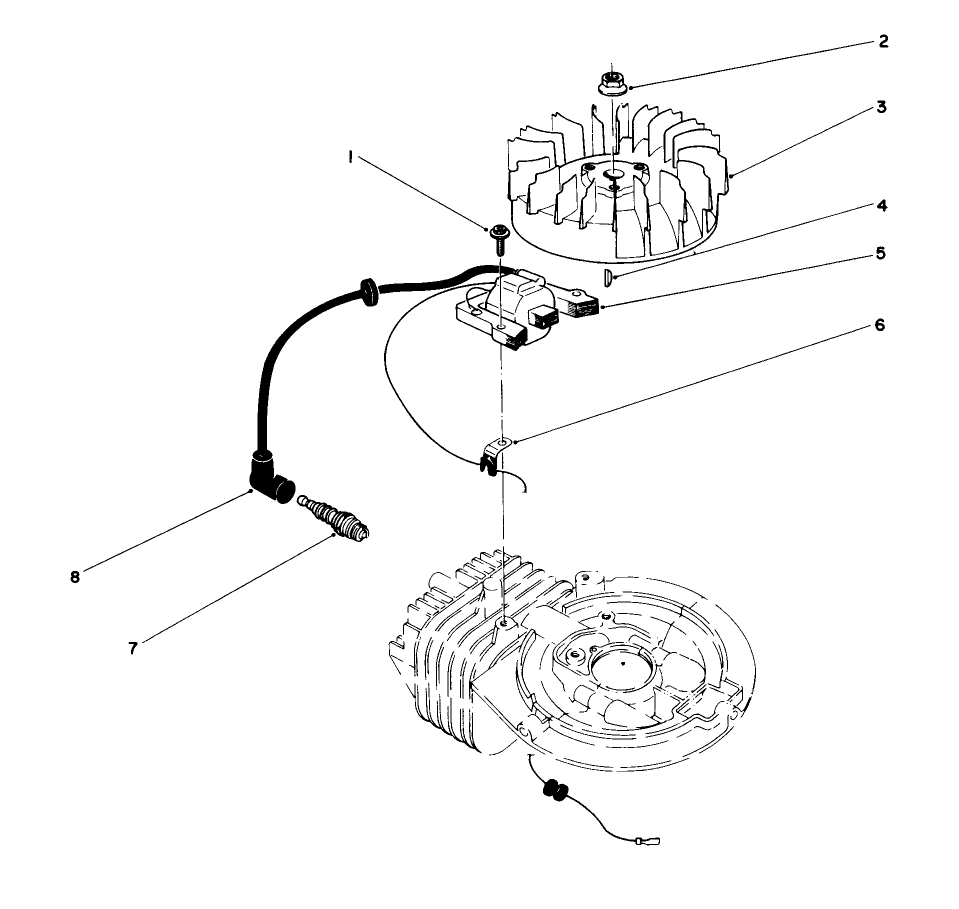 2
3
1
4
5
6
8
7