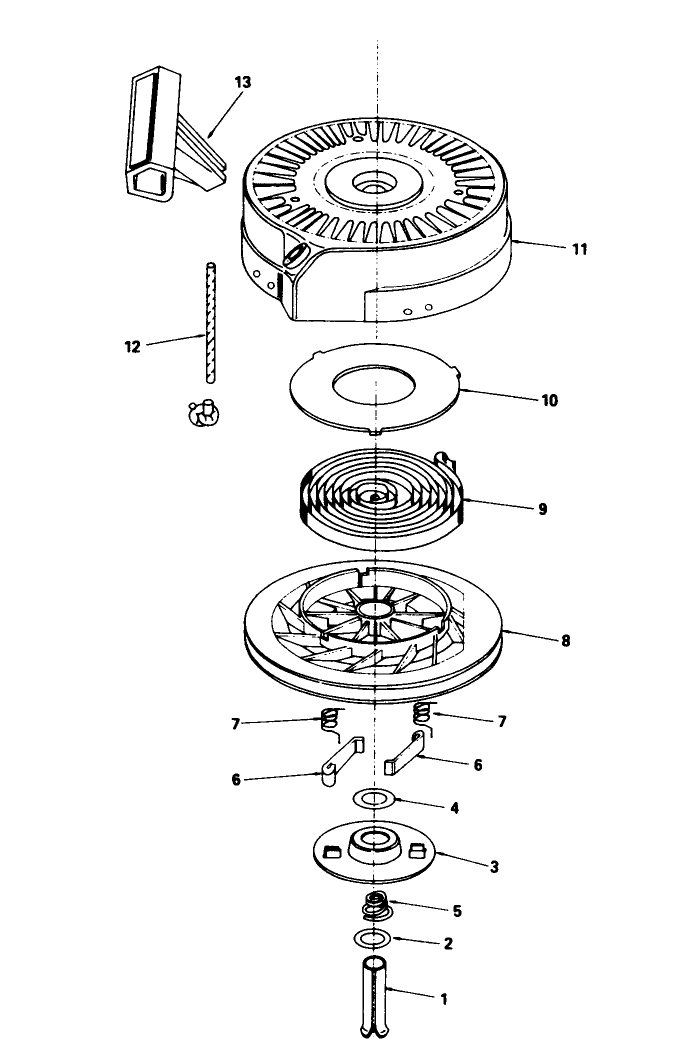 13
11
12
10
9
8
7
7
6
6
4
3
5
2
1