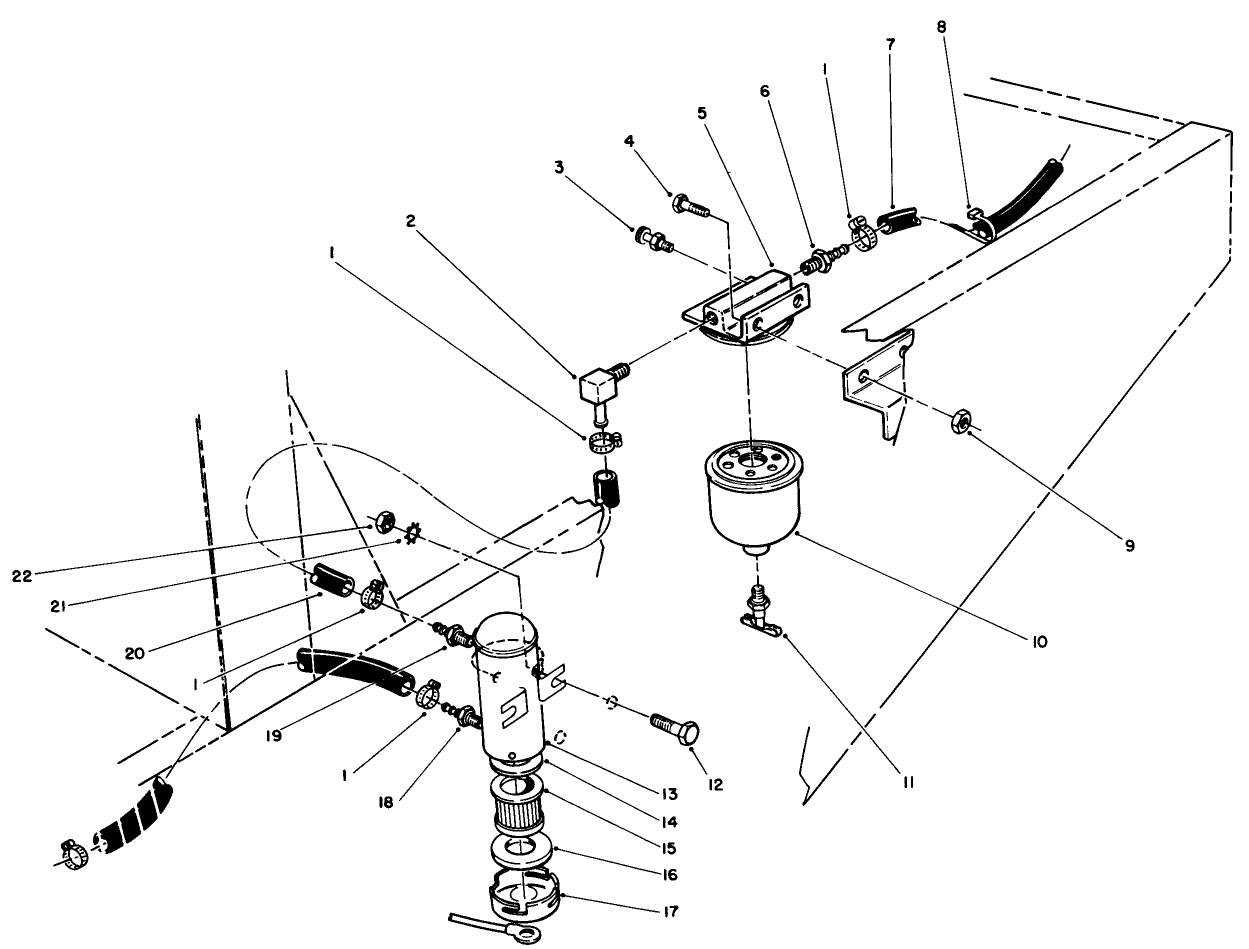 8
7
1
6
5
4
3
2
1
9
10
11
22
21
20
1
19
1
18
12
13
14
15
16
17