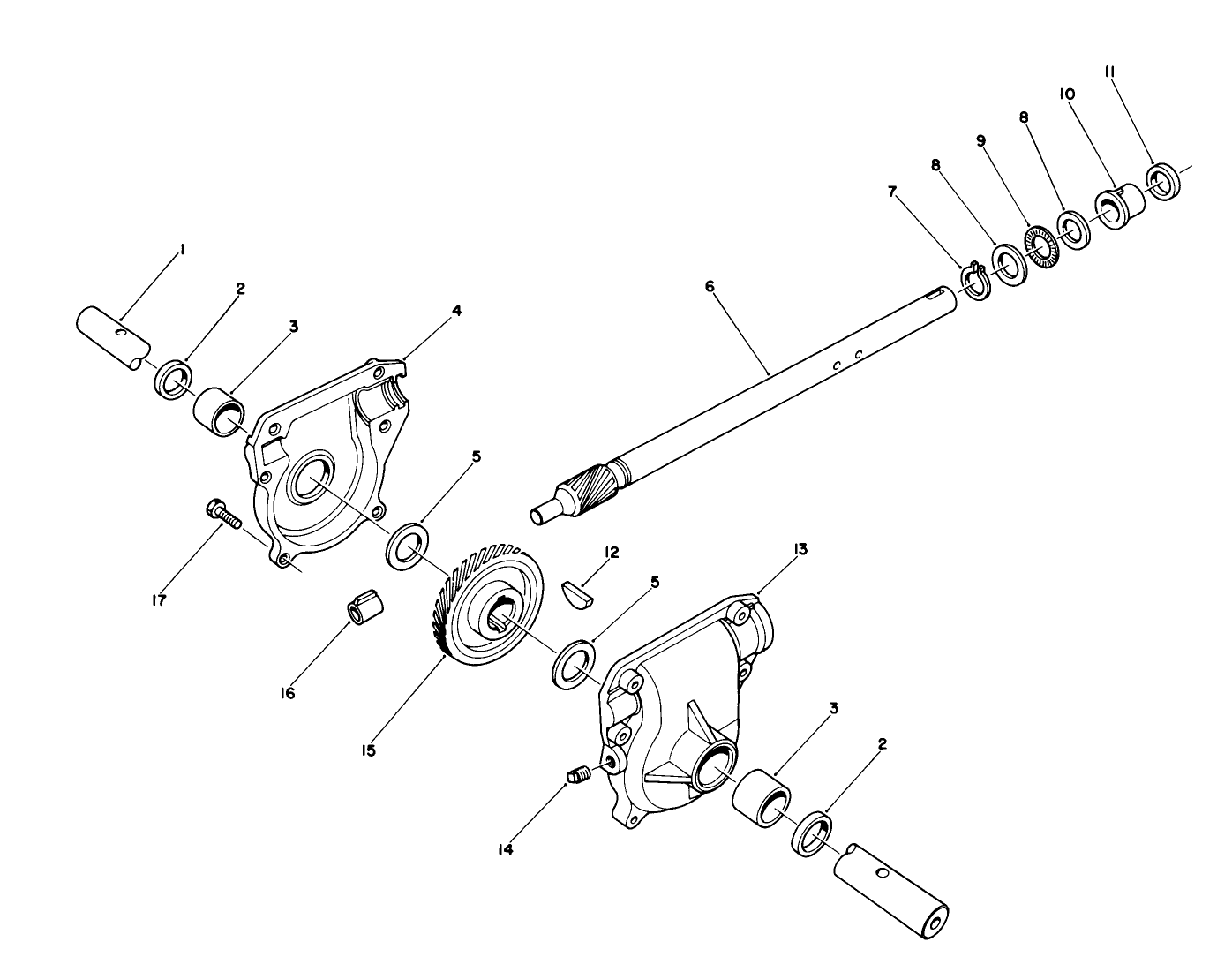 11
10
8
9
8
7
6
1
2
3
4
5
17
12
13
5
16
15
3
2
14