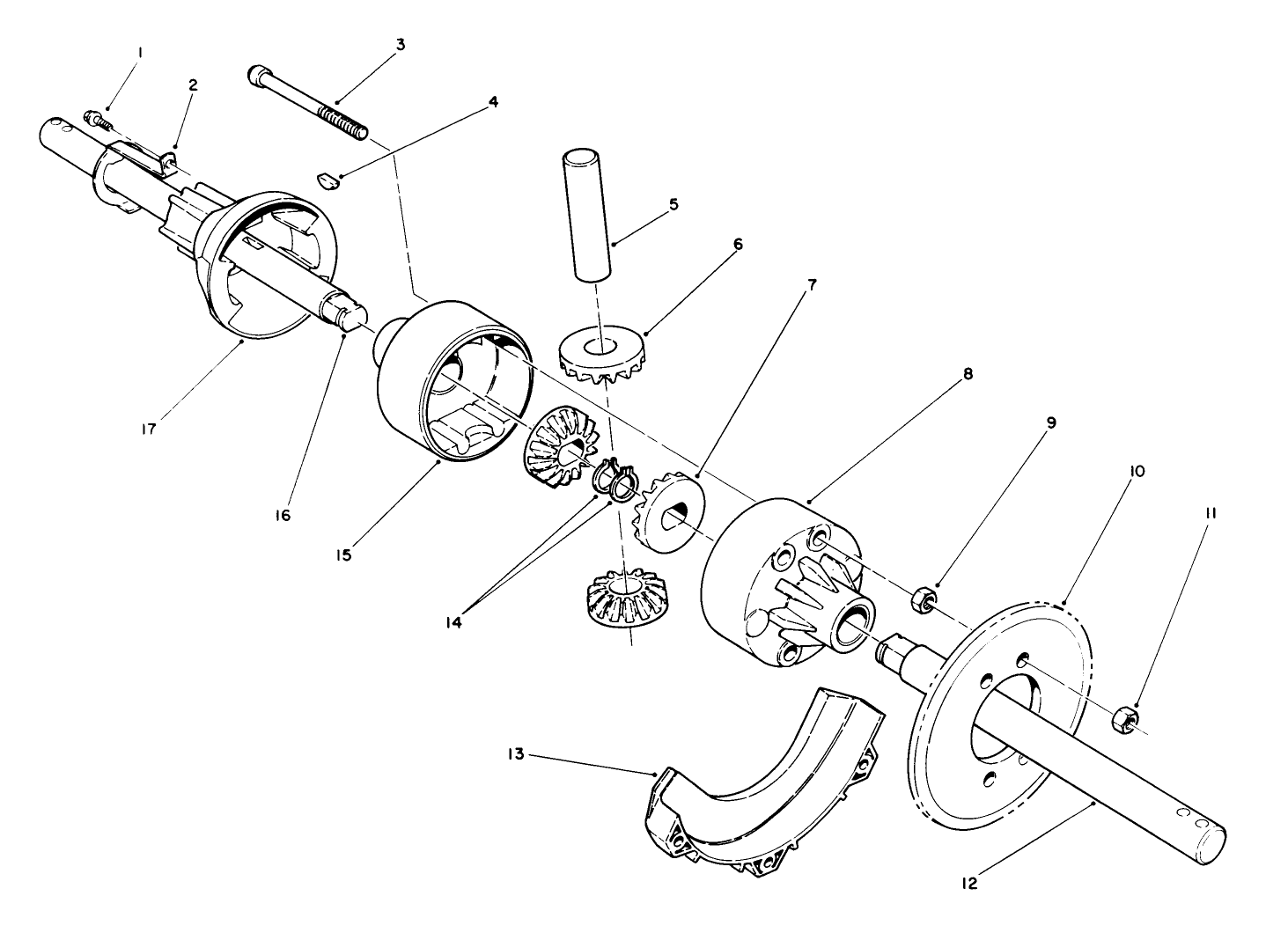 1
2
3
4
5
6
7
8
9
10
11
17
16
15
14
13
12