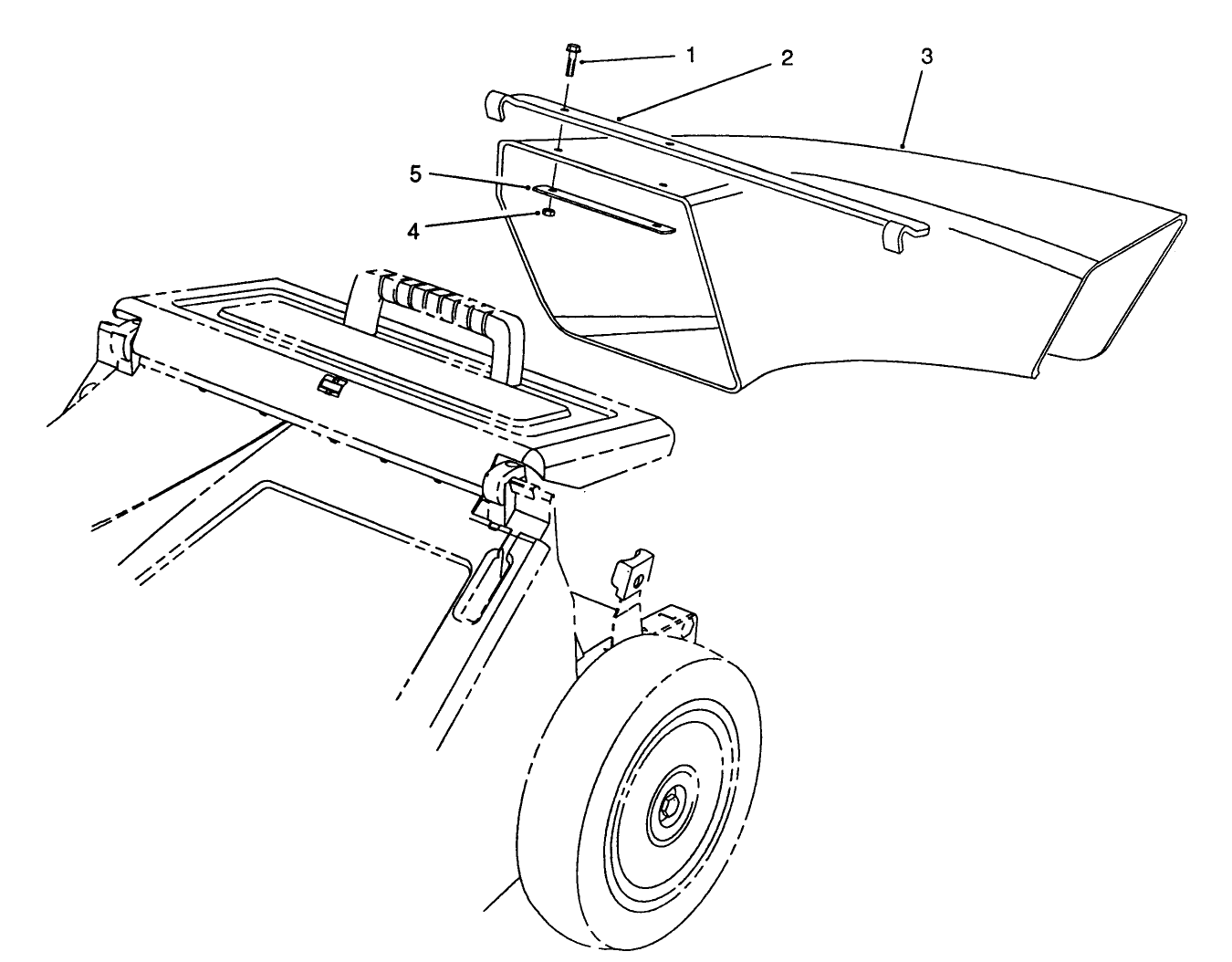 1
2
3
5
4