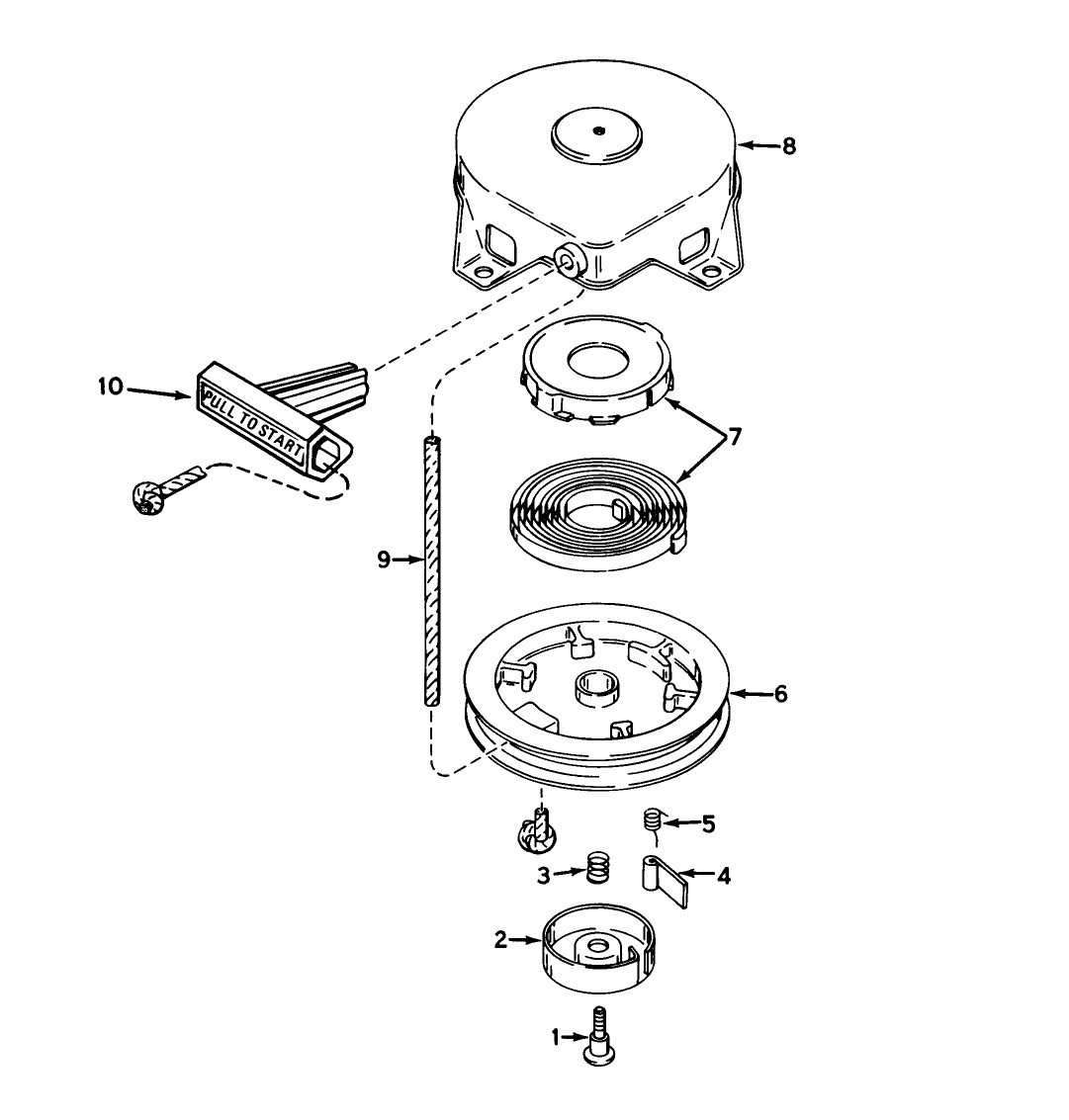 8
10
PULL TO START
7
9
6
5
3
4
2
1