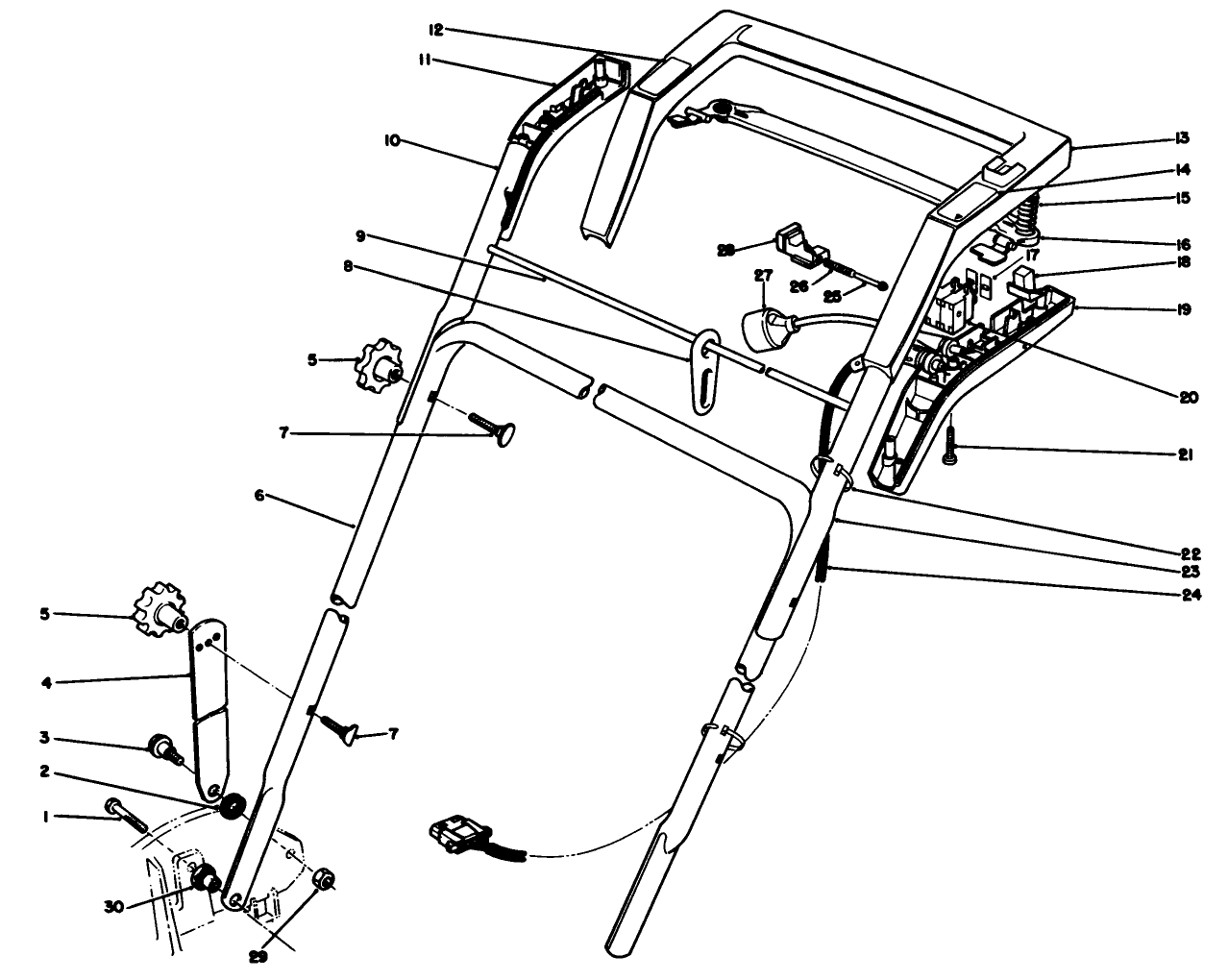 12
11
10
9
8
5
7
6
5
4
3
2
1
30
29
7
13
14
15
16
17
18
19
20
21
22
23
24
28
27
26
25