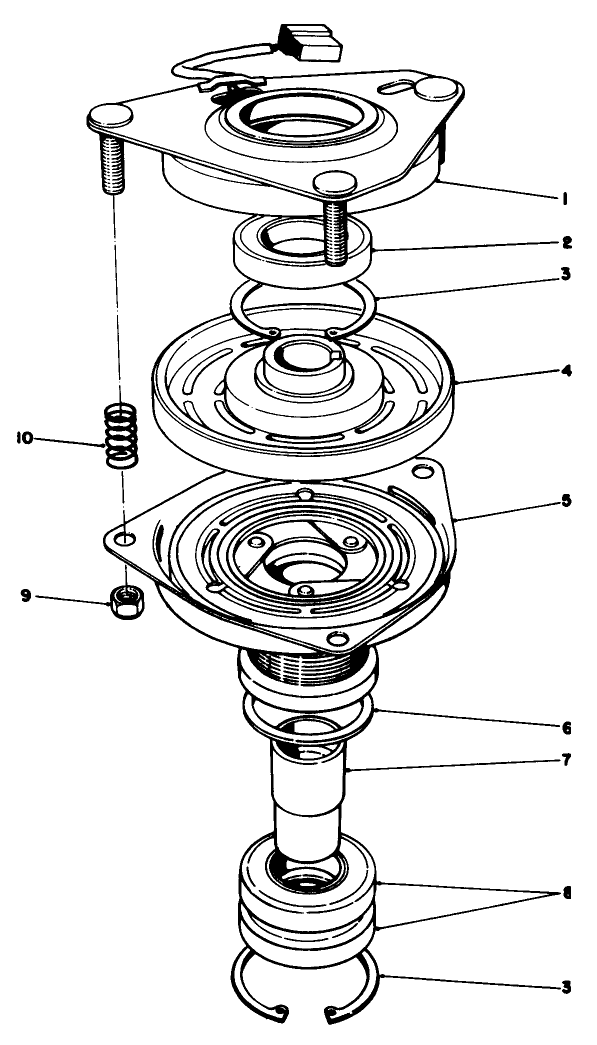 1
2
3
4
10
5
9
6
7
8
3