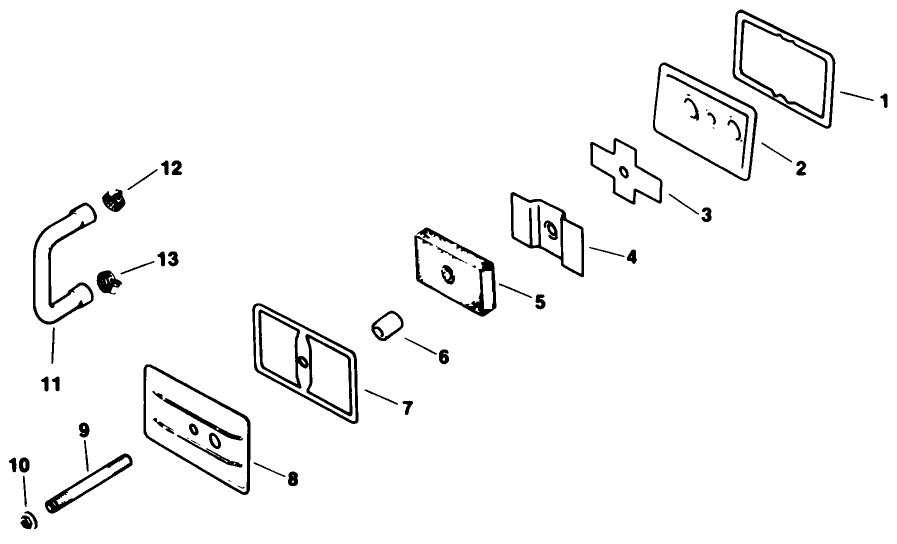 1
2
3
4
5
6
7
8
9
10
11
12
13