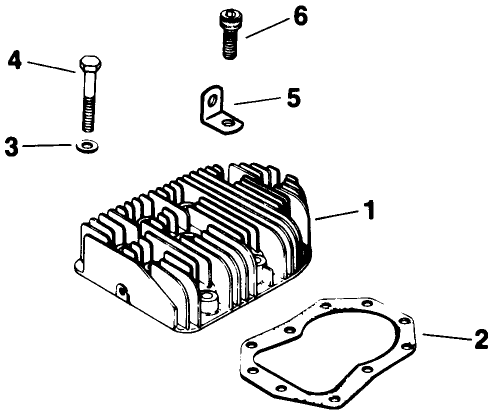 6
4
5
3
1
2