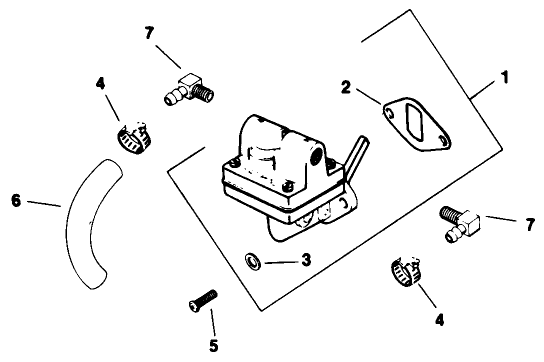 7
4
2
1
6
7
3
4
5