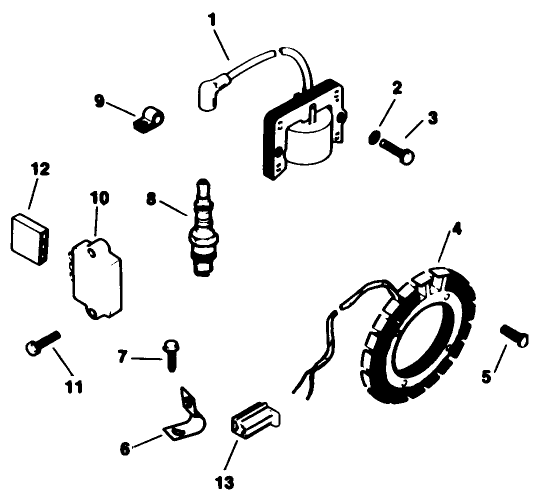 1
9
2
3
12
10
8
4
11
7
5
6
13