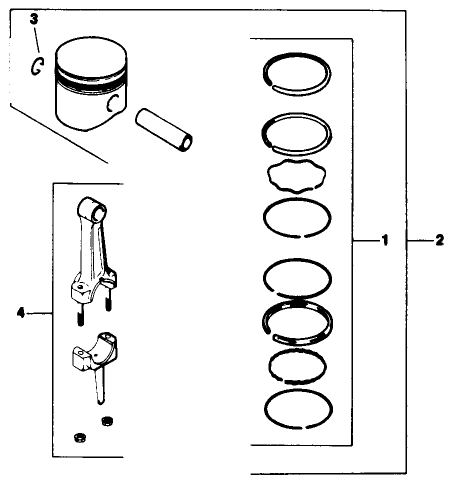 3
4
1
2