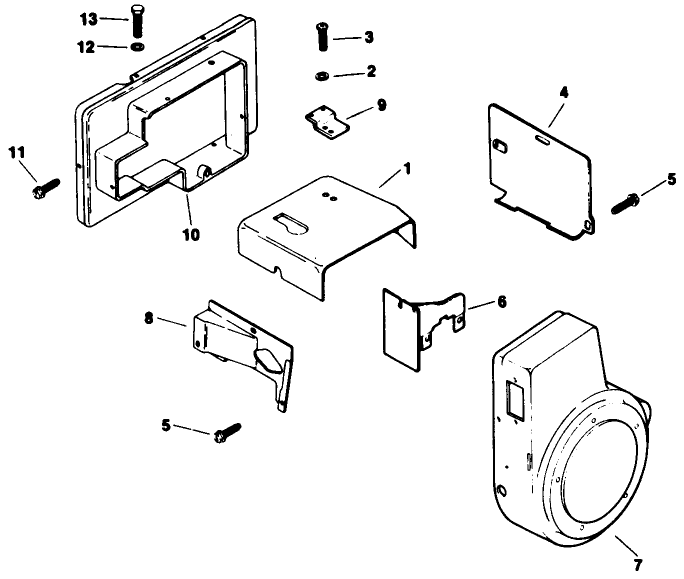 13
12
3
2
9
4
11
1
5
10
8
6
5
7