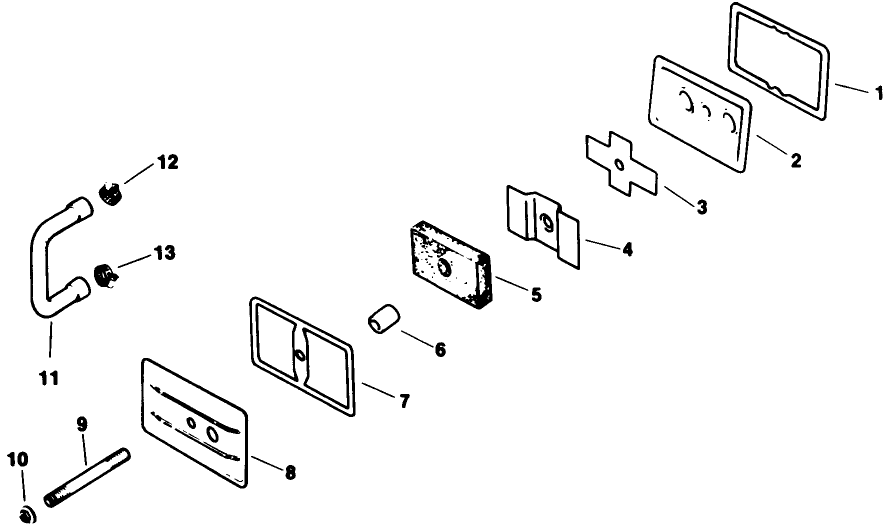 1
2
3
4
5
6
7
8
9
10
11
12
13