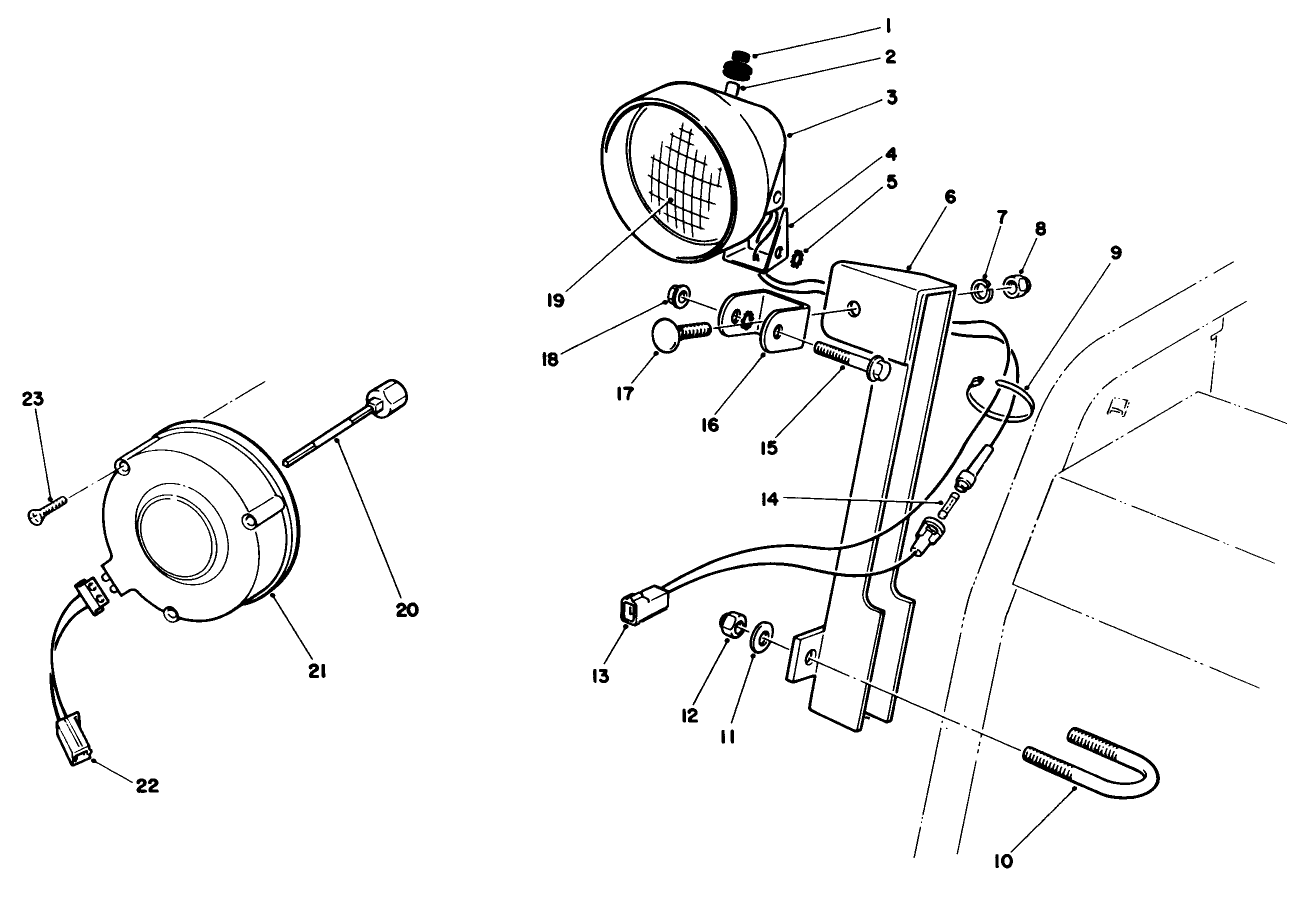 1
2
3
4
5
6
7
8
9
19
18
17
16
15
14
13
12
11
10
23
20
21
22