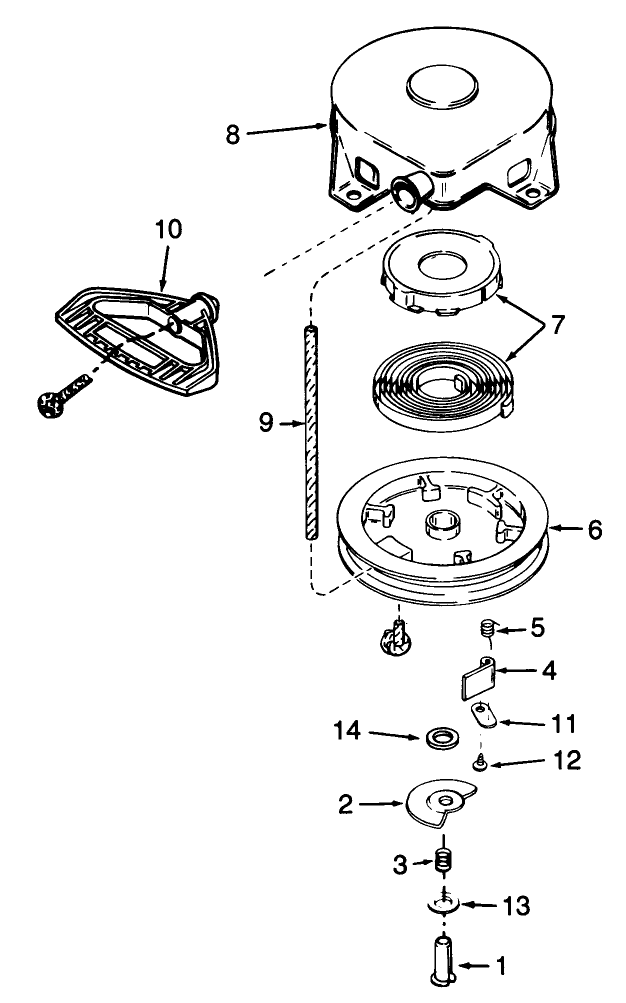 8
10
7
9
6
5
4
14
11
12
2
3
13
1