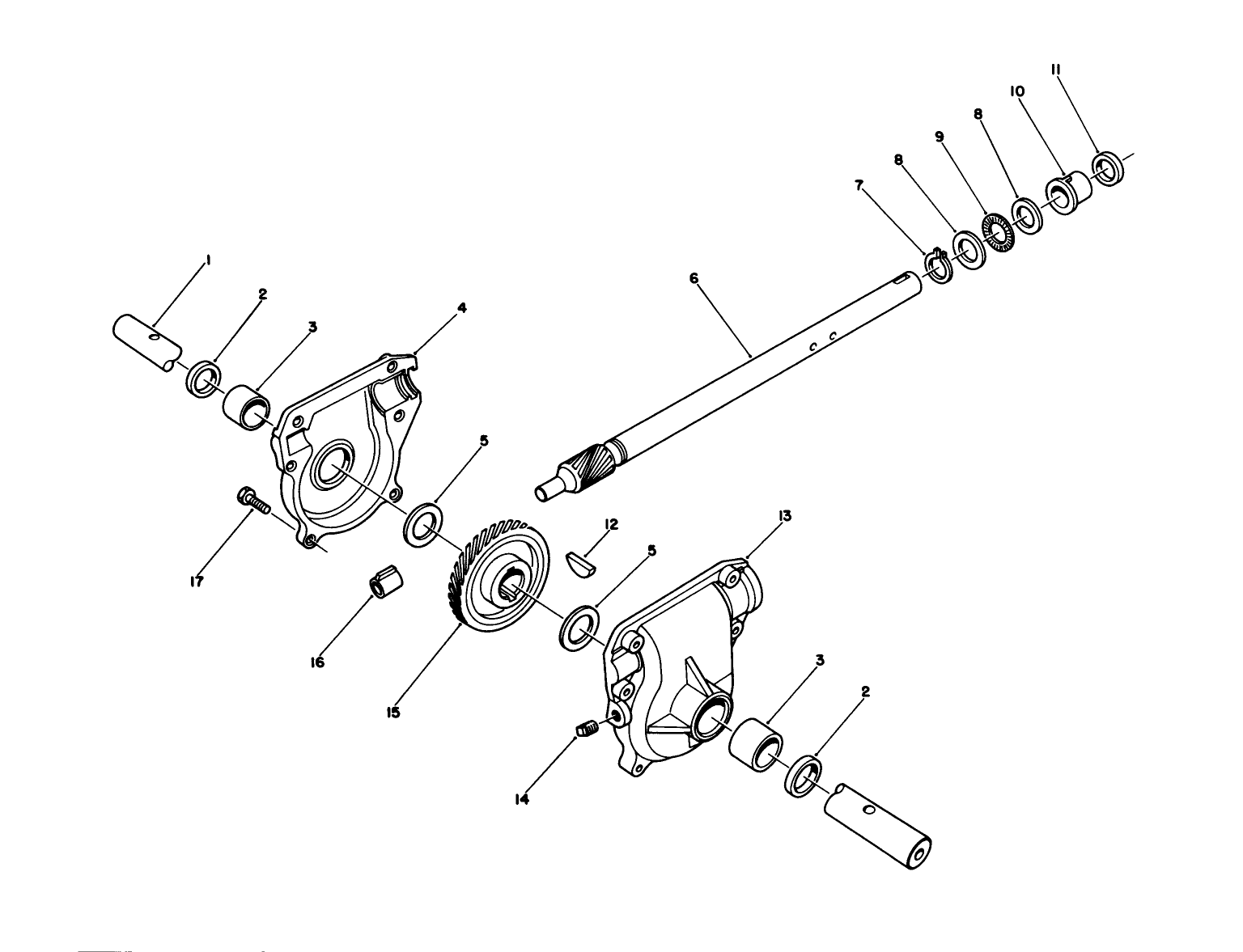 11
10
8
9
8
7
6
1
2
3
4
5
12
13
5
17
16
15
3
2
14