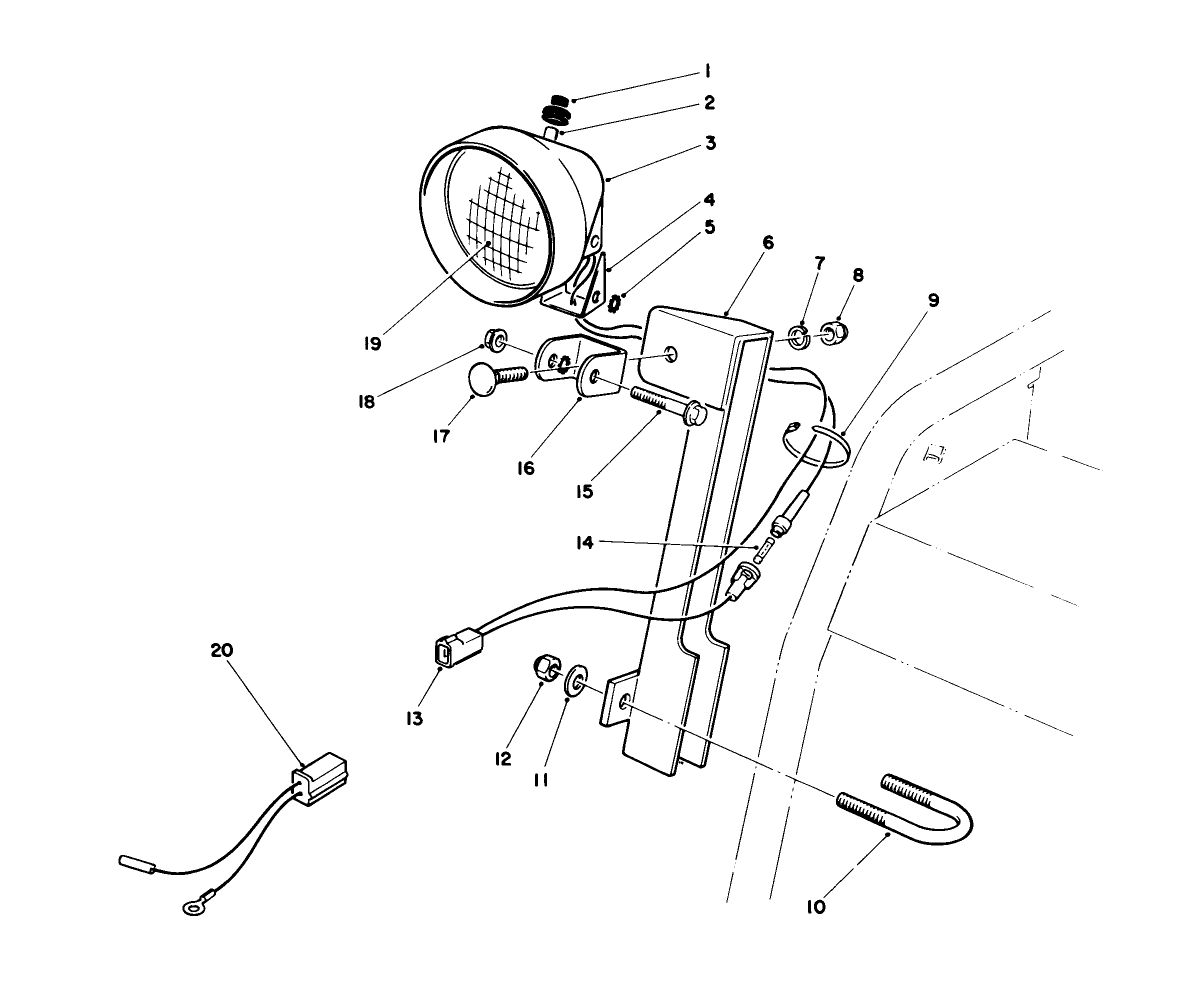 1
2
3
4
5
6
7
8
9
19
18
17
16
15
14
20
13
12
11
10