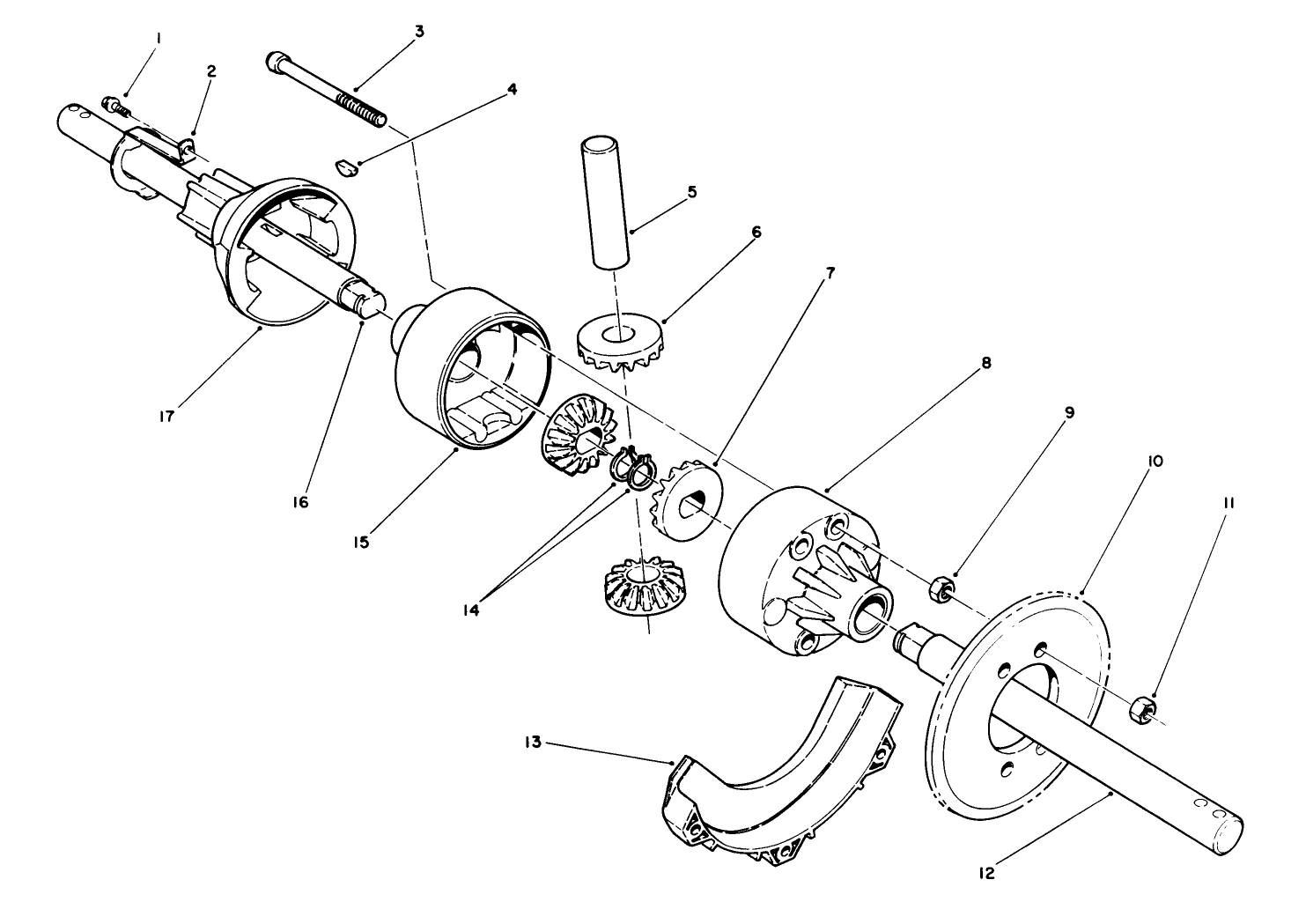 1
2
3
4
5
6
7
8
9
10
11
17
16
15
14
13
12