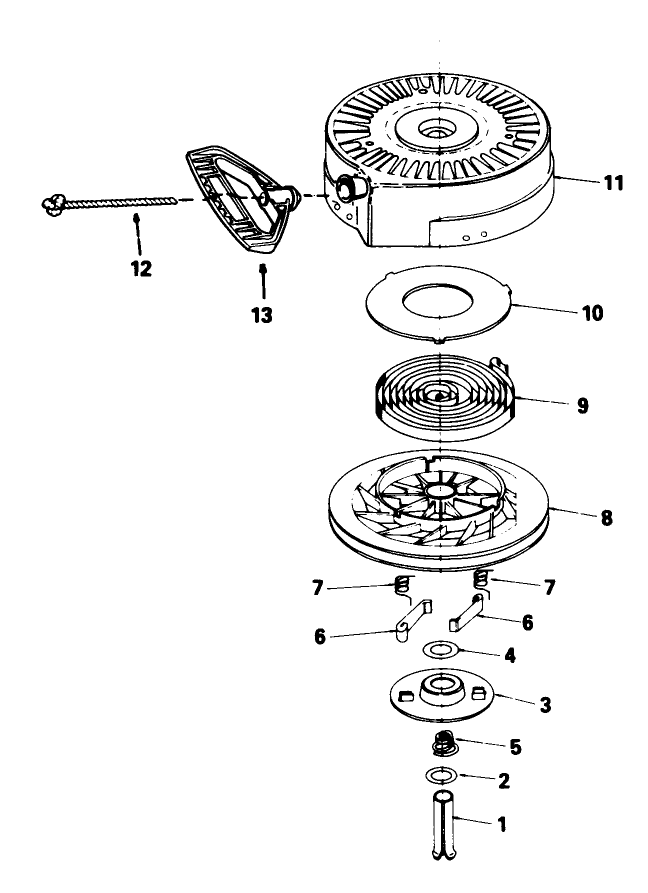 11
12
13
10
9
8
7
7
6
6
4
3
5
2
1