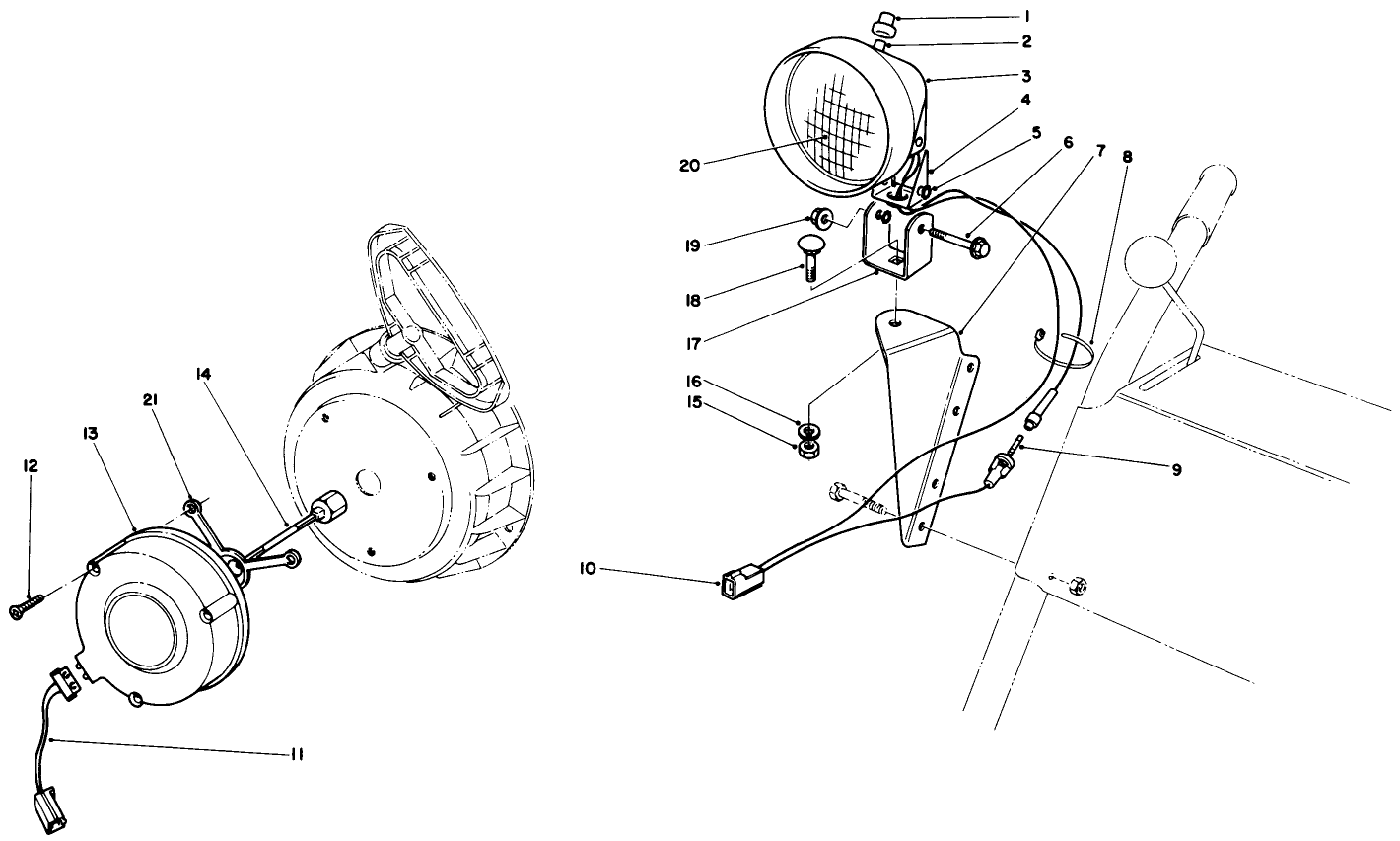 1
2
3
4
5
6
7
8
20
19
18
17
16
15
9
10
14
21
13
12
11