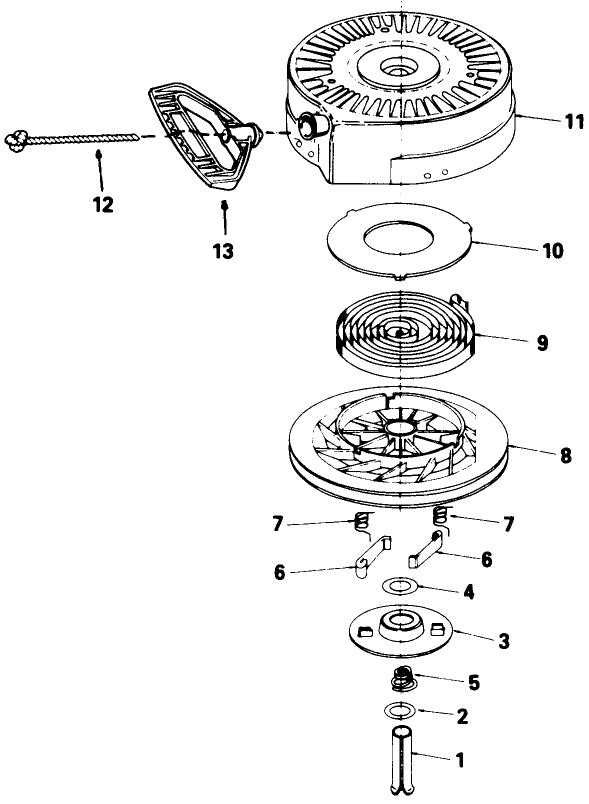 11
12
13
10
9
8
7
7
6
6
4
3
5
2
1