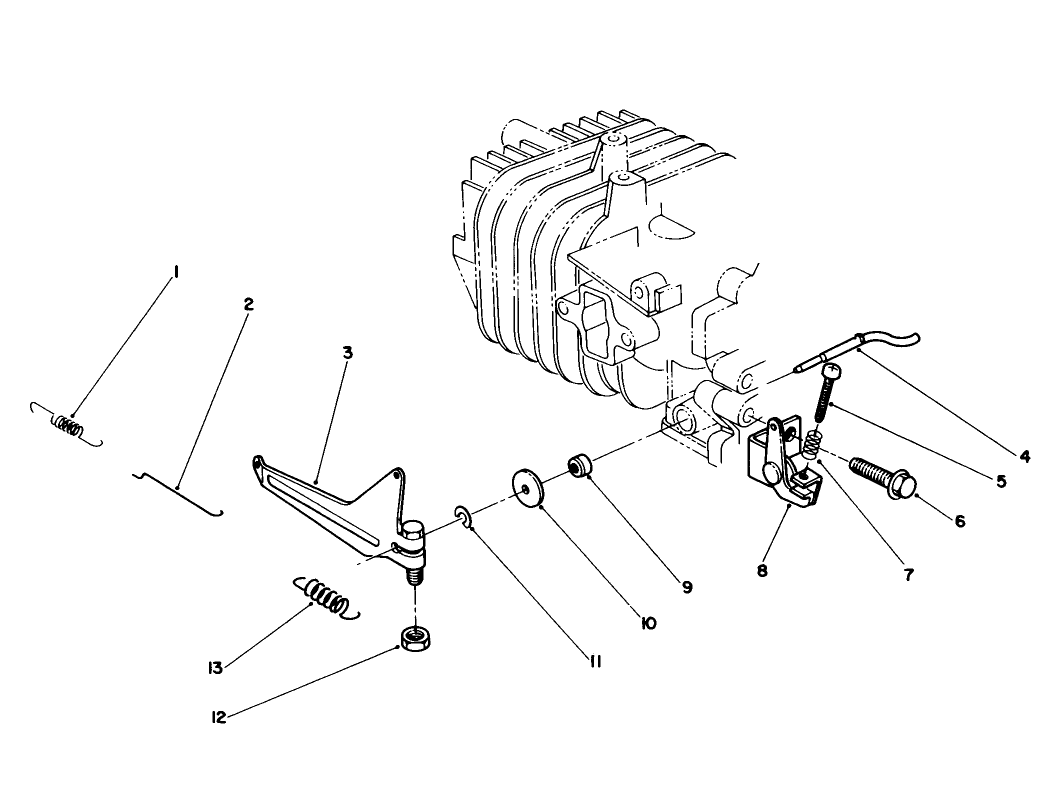 1
2
3
4
5
6
7
8
9
10
11
12
13