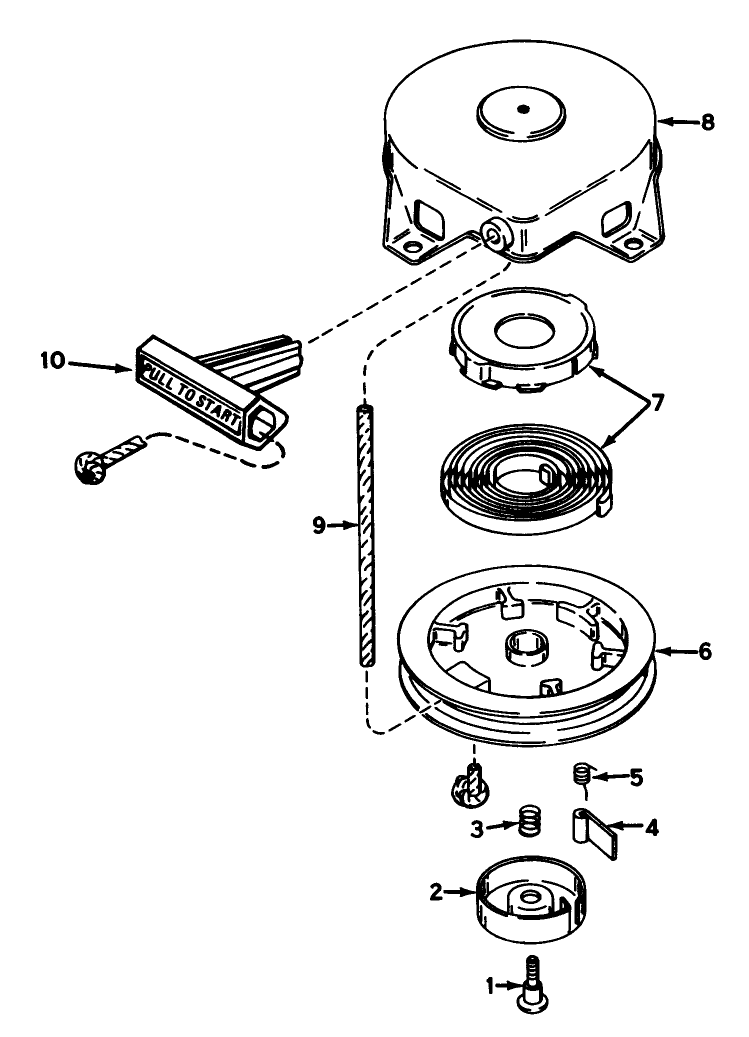 8
10
PULL TO START
7
9
6
5
3
4
2
1