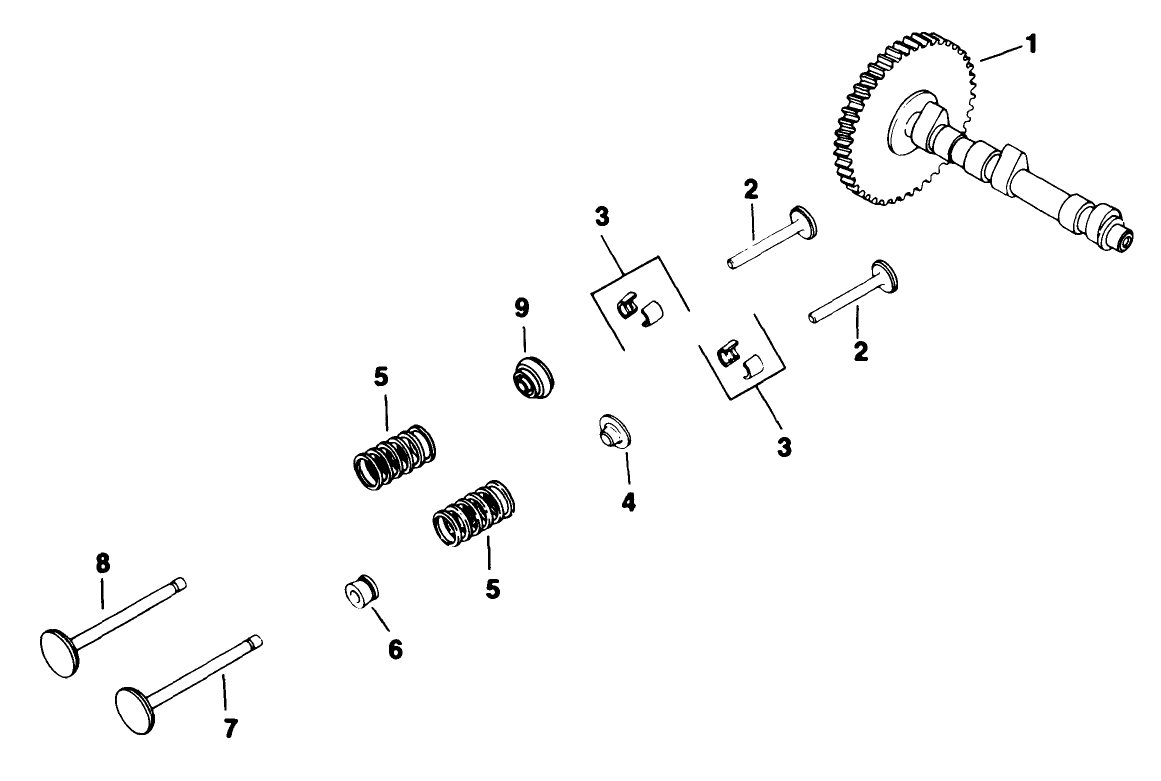 1
2
3
2
9
3
5
4
5
8
6
7