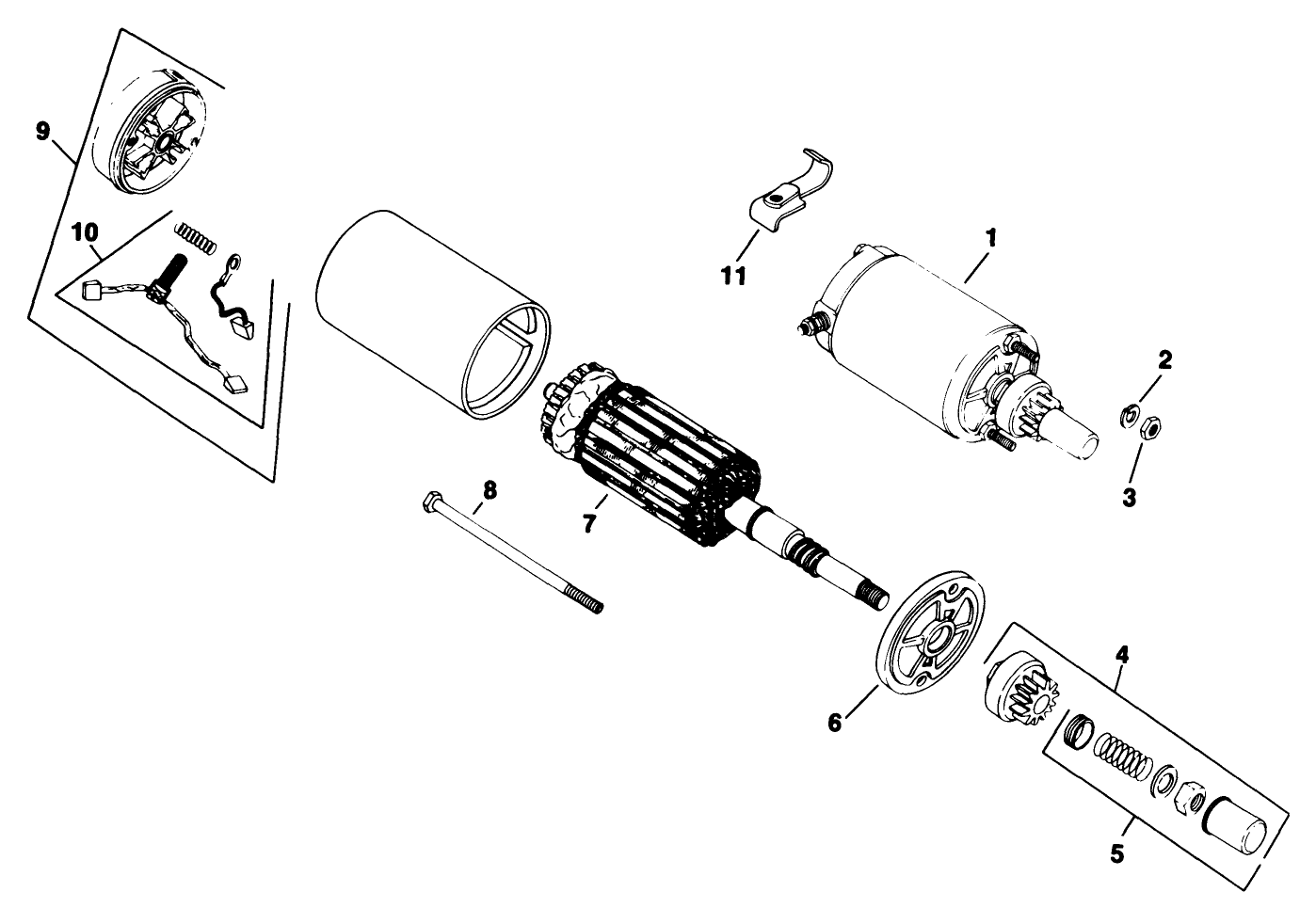 9
10
11
1
2
3
8
7
6
4
5