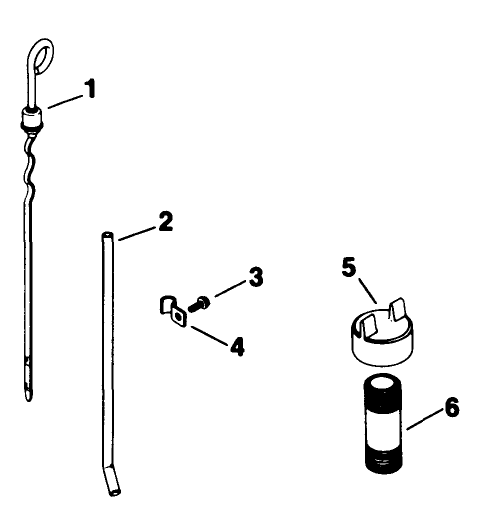 1
2
3
4
5
6