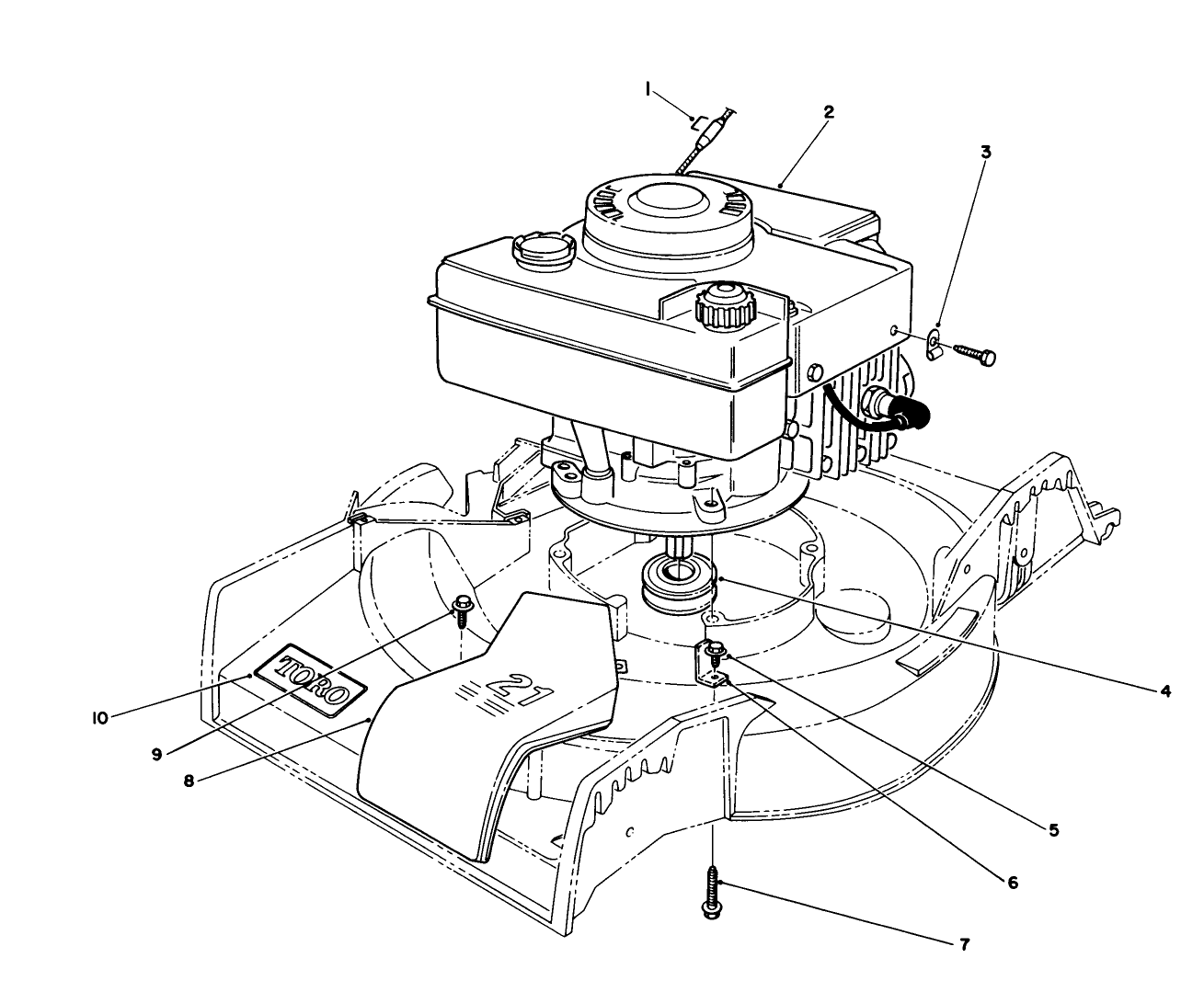 1
2
3
4
5
6
7
8
9
10
TORO
21