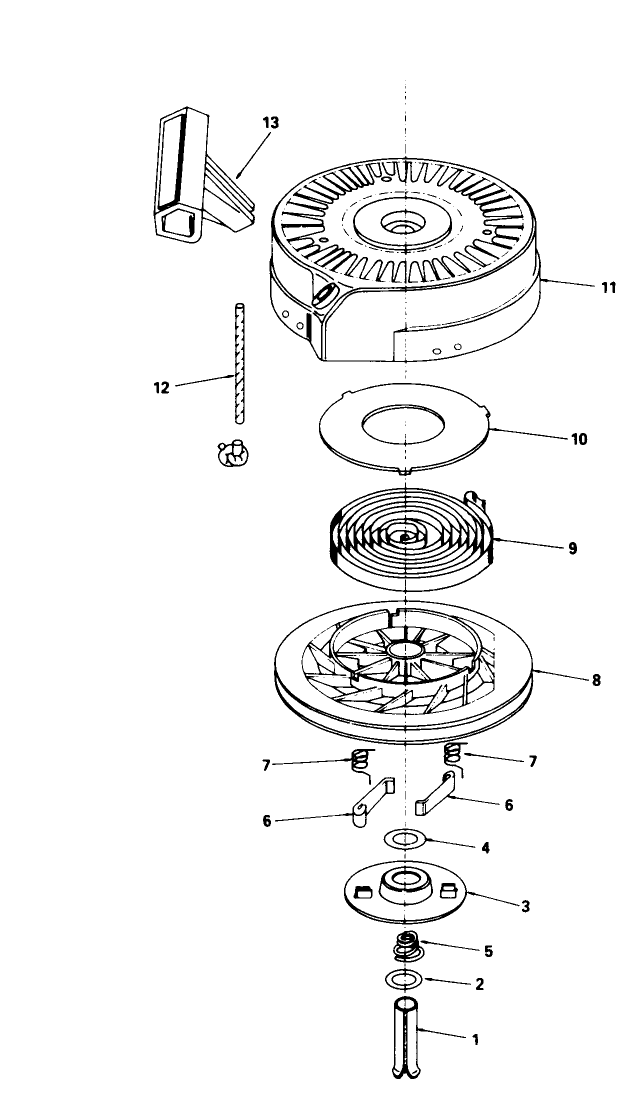 13
11
12
10
9
8
7
7
6
6
4
3
5
2
1