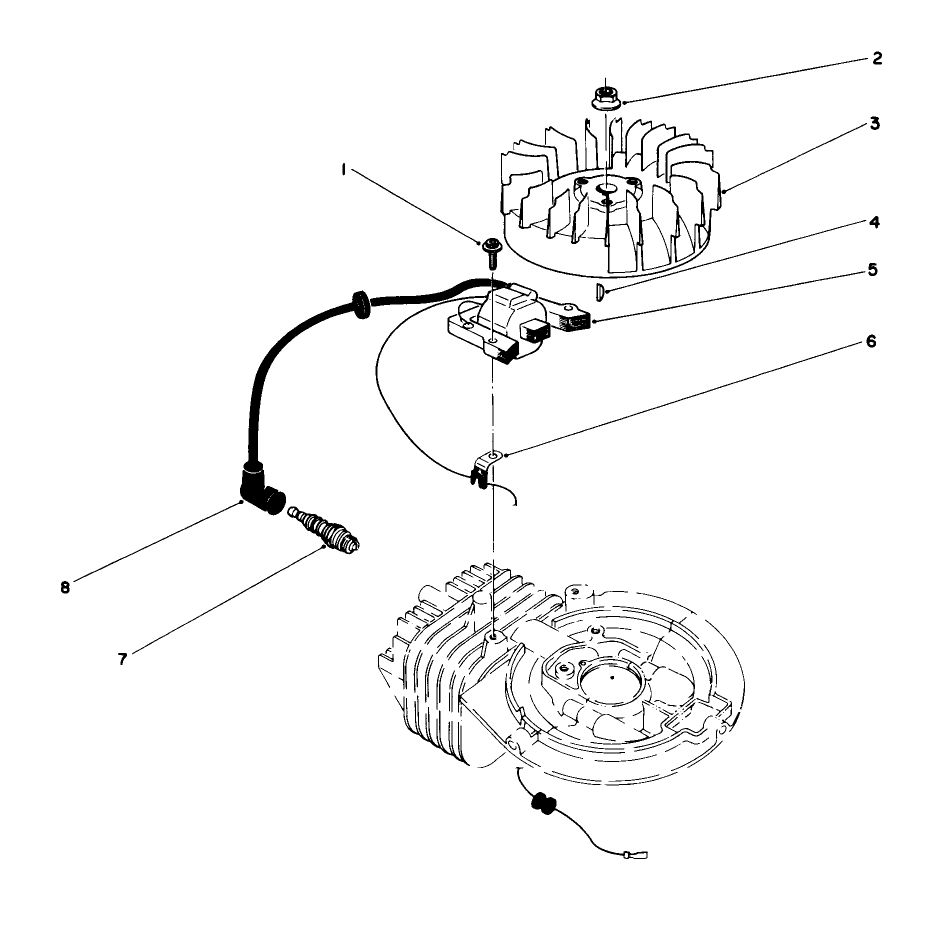 2
3
1
4
5
6
8
7