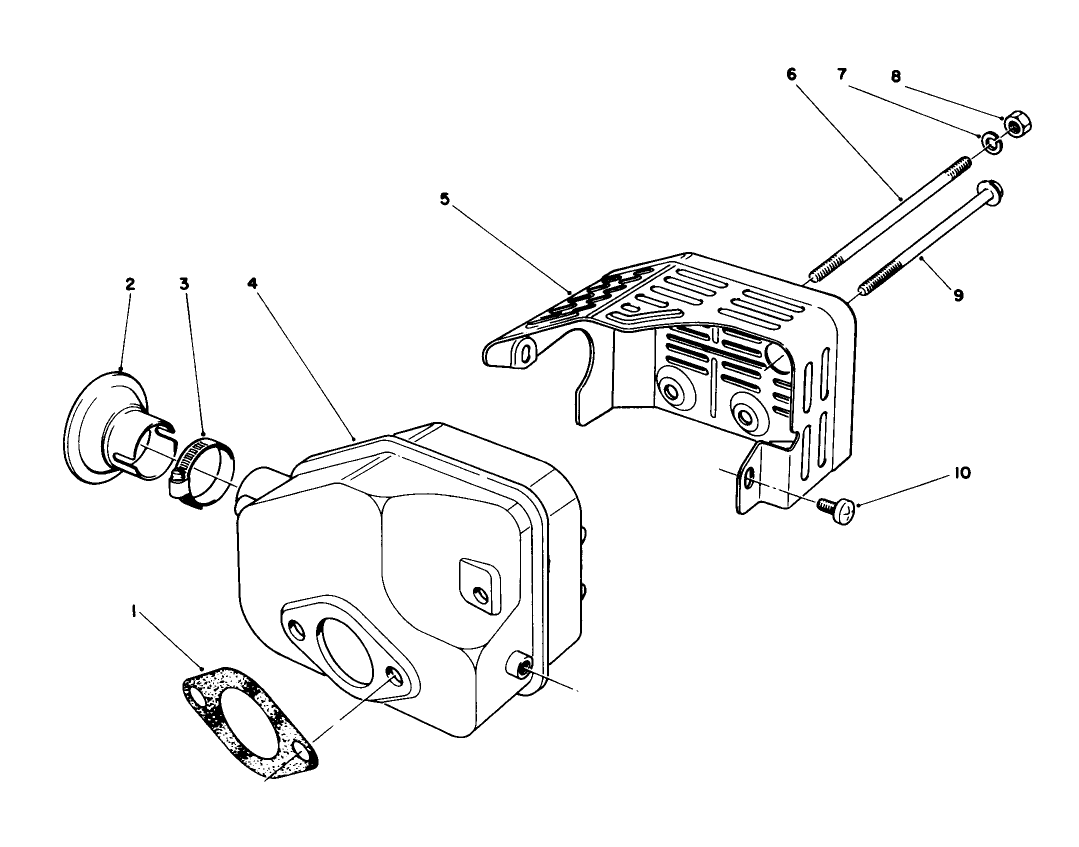 6
7
8
5
9
2
3
4
10
1