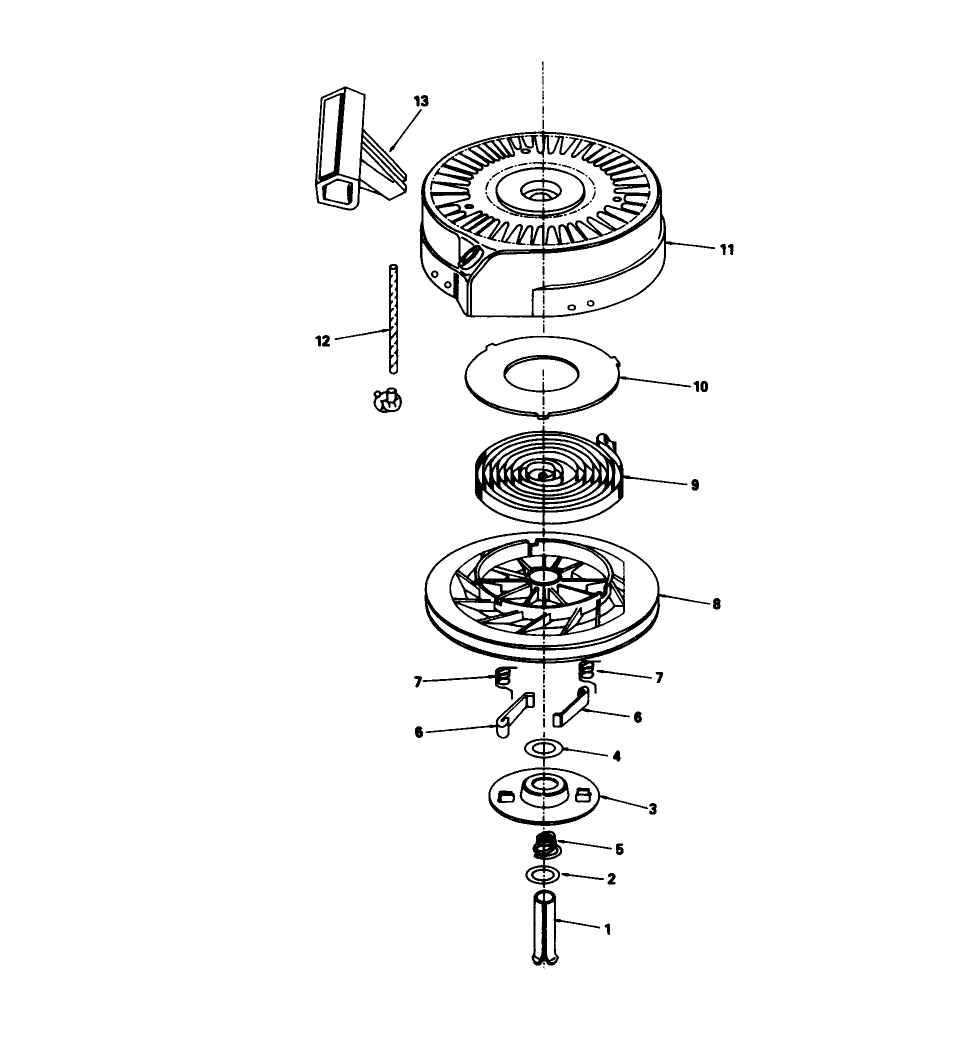 13
11
12
10
9
8
7
7
6
6
4
3
5
2
1