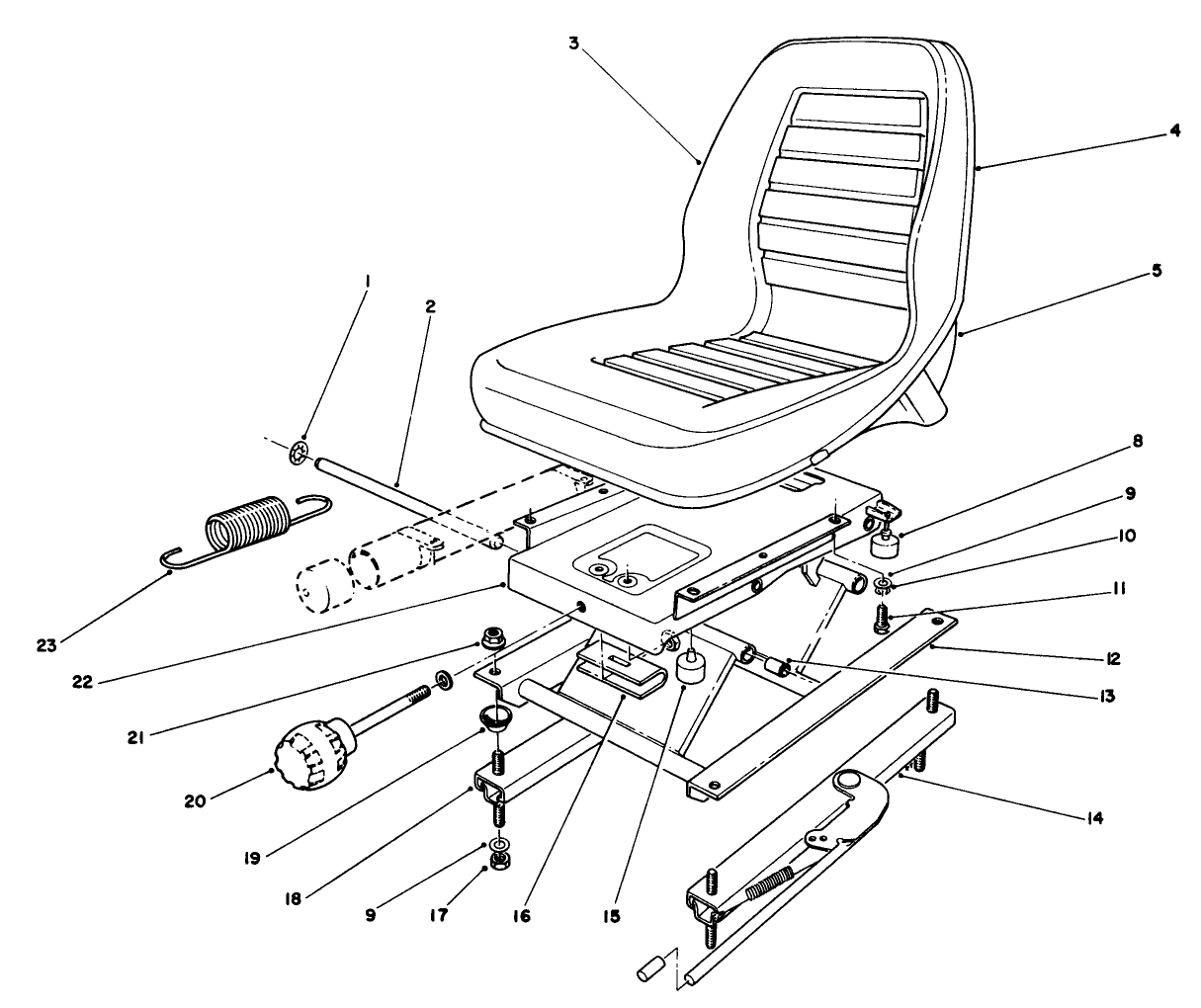 3
4
5
1
2
8
9
10
11
12
13
14
23
22
21
20
19
18
9
17
16
15