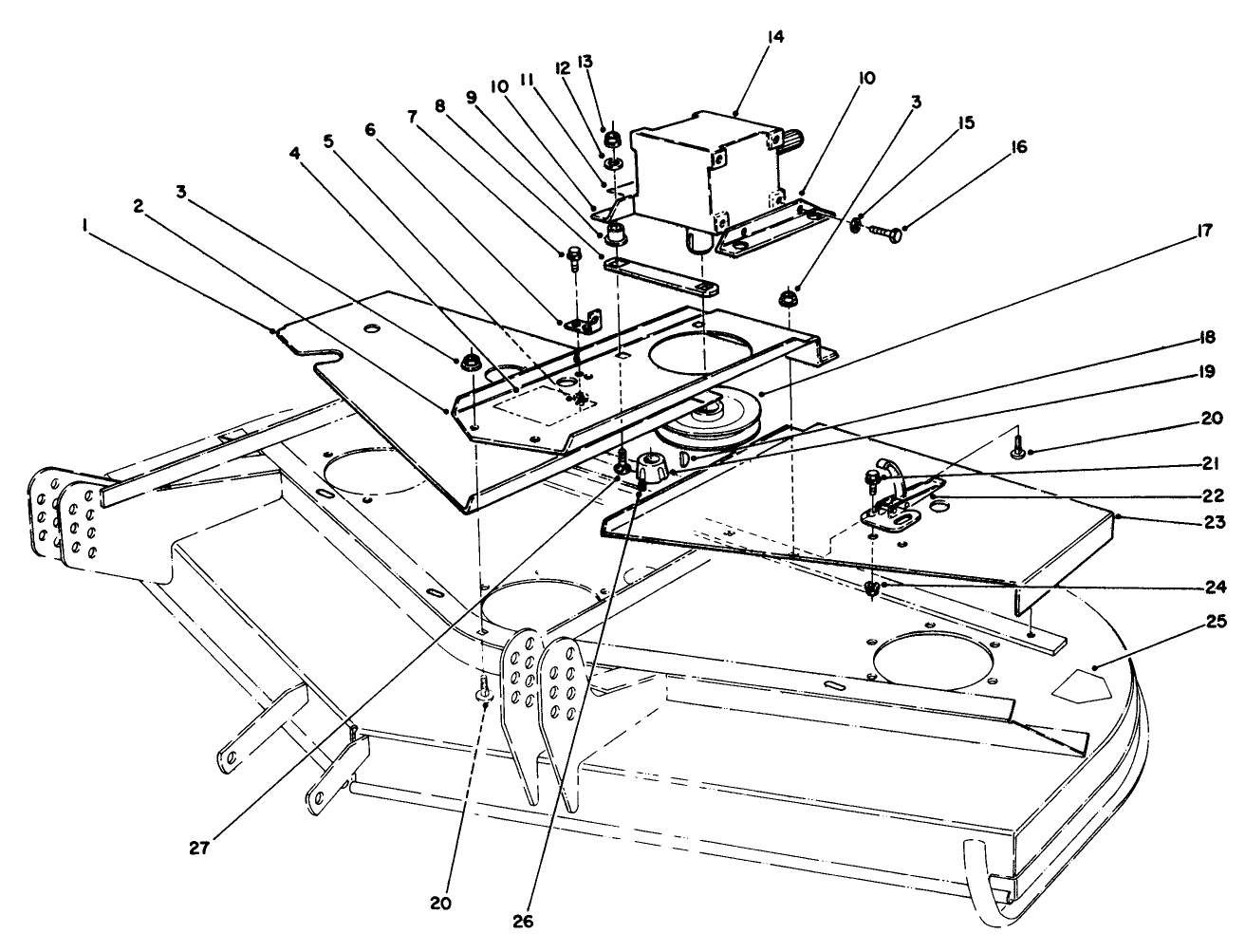 14
13
12
11
10
9
8
7
6
5
4
3
2
1
10
3
15
16
17
18
19
20
21
22
23
24
25
27
20
26