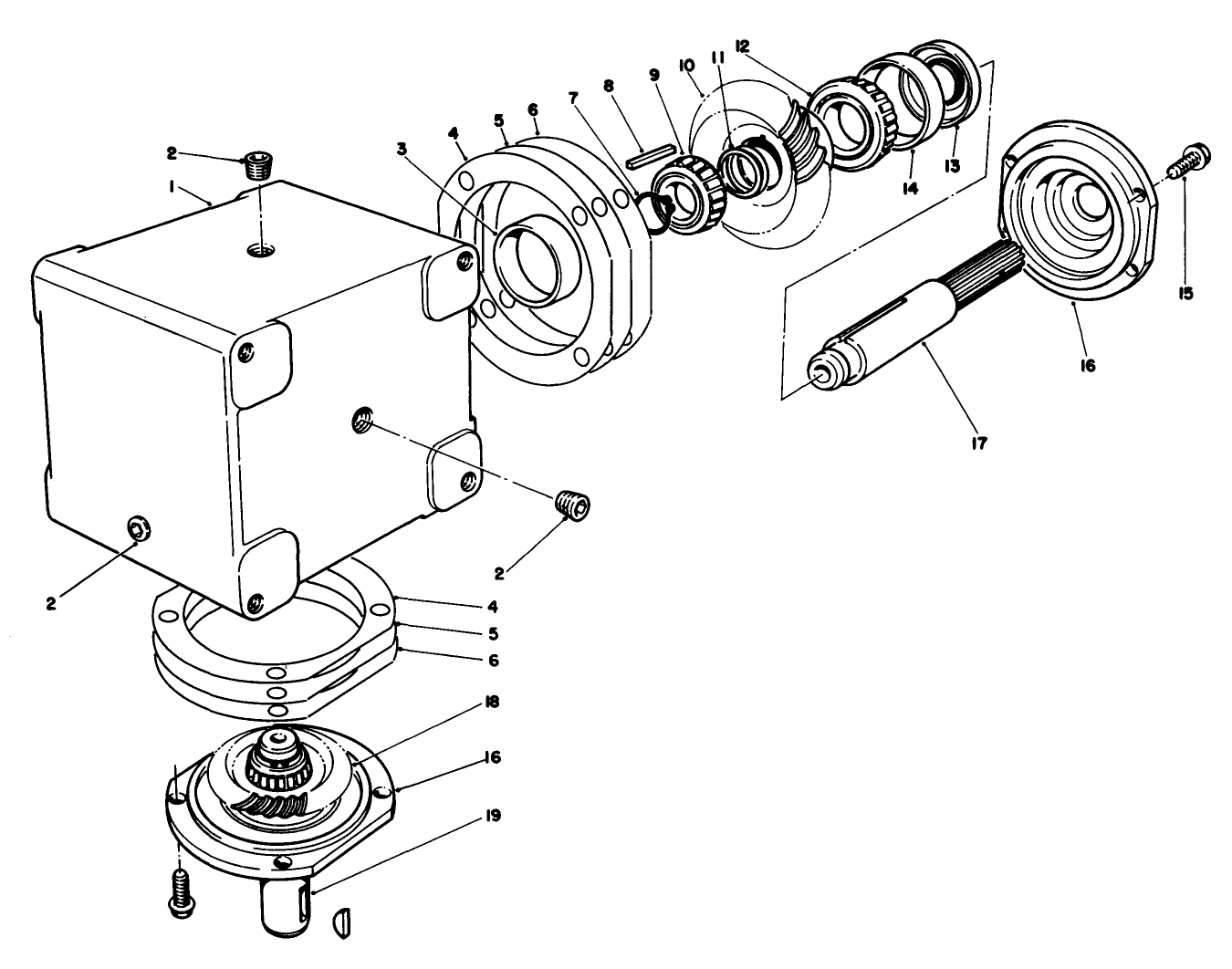 2
1
3
4
5
6
7
8
9
10
11
12
13
14
15
16
17
2
2
4
5
6
18
16
19