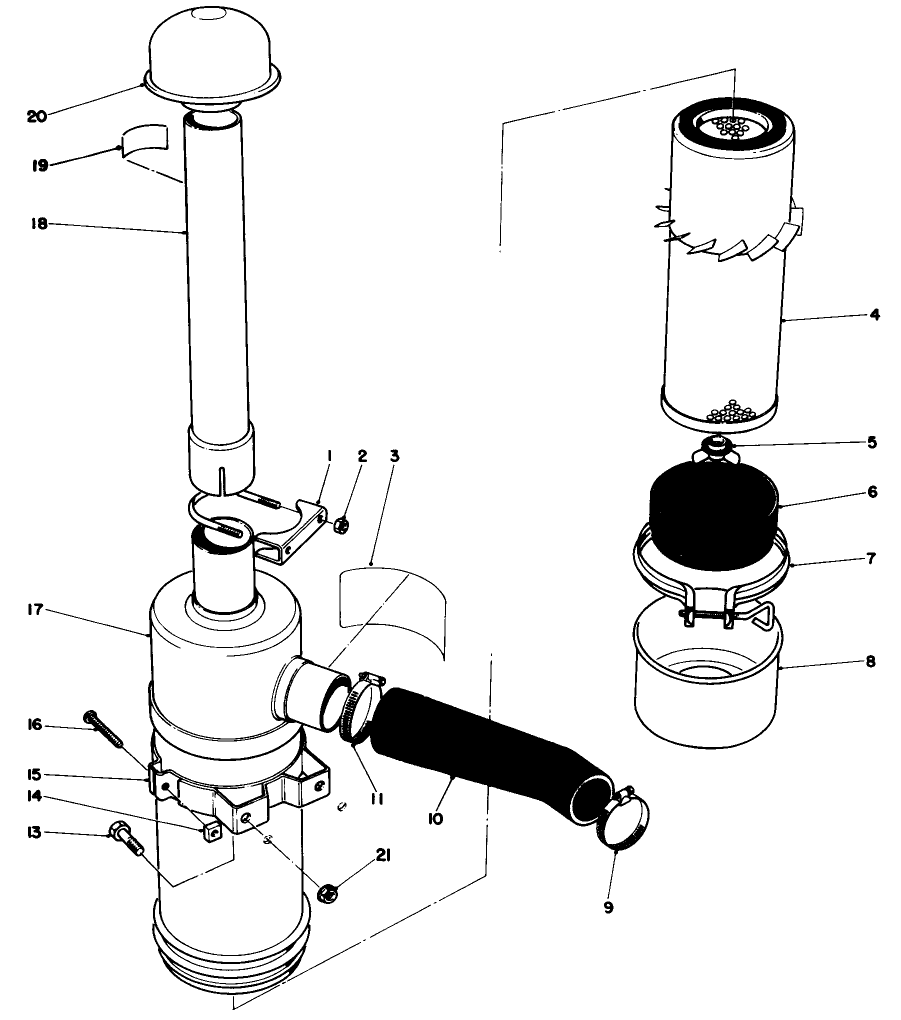 20
19
18
1
2
3
17
16
15
14
13
11
10
21
9
4
5
6
7
8