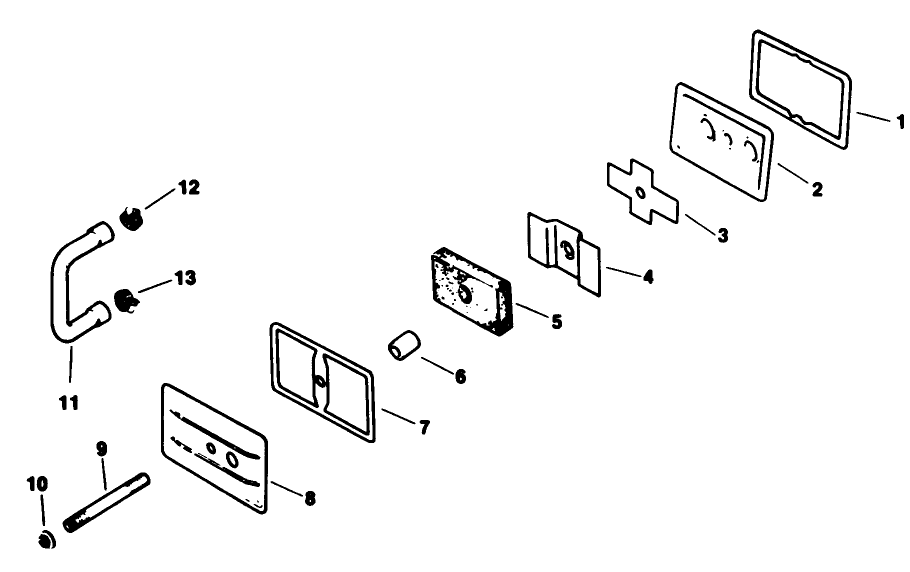 1
2
3
4
5
6
7
8
9
10
11
12
13