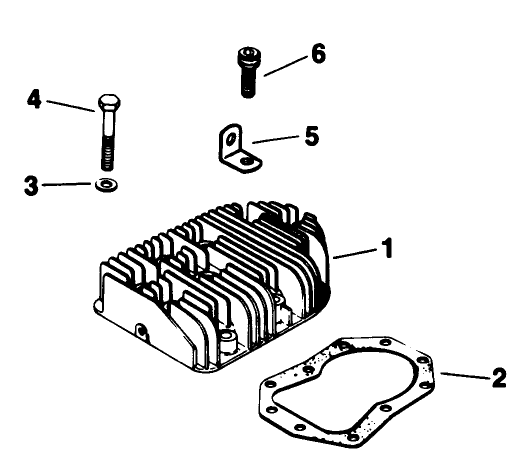 6
4
5
3
1
2